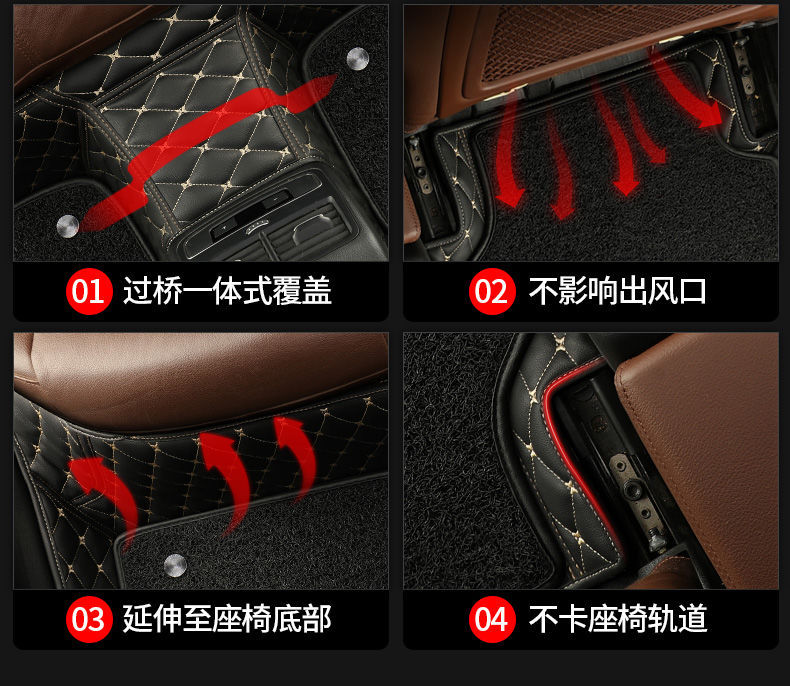 01 过桥一体式覆盖

02 不影响出风口

03 延伸至座椅底部

04 不卡座椅轨道