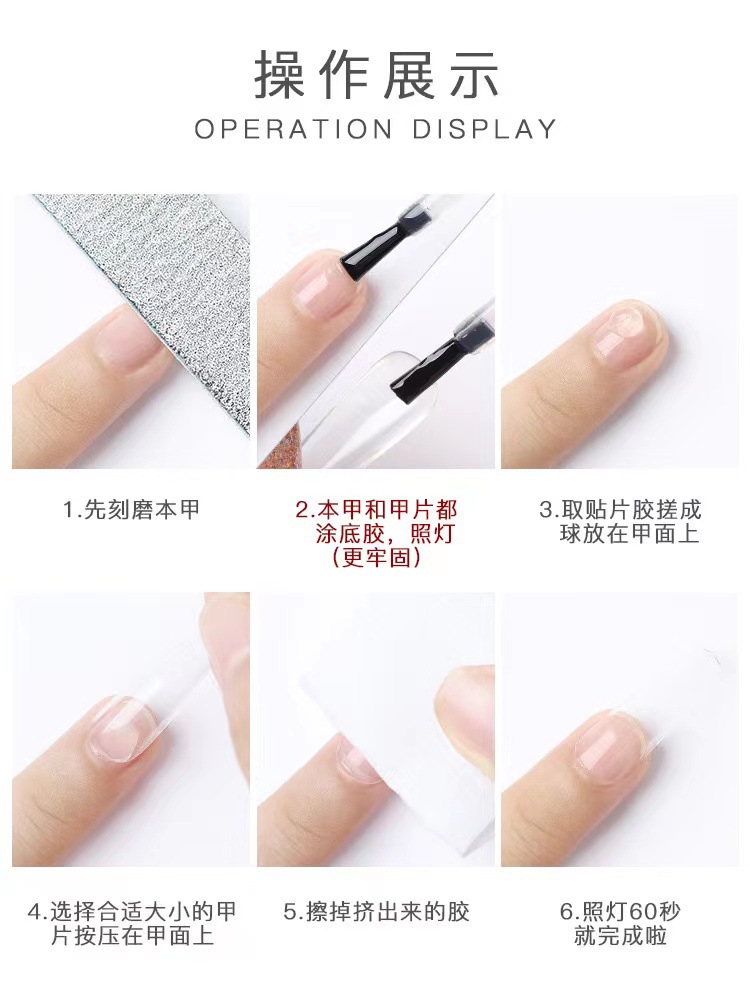 操作展示

OPERATION DISPLAY

1.先刻磨本甲

2.本甲和甲片都涂底胶，照灯（更牢固）

3.取贴片胶搓成球放在甲面上

4.选择合适大小的甲片按压在甲面上

5.擦掉挤出来的胶

6.照灯60秒就完成啦