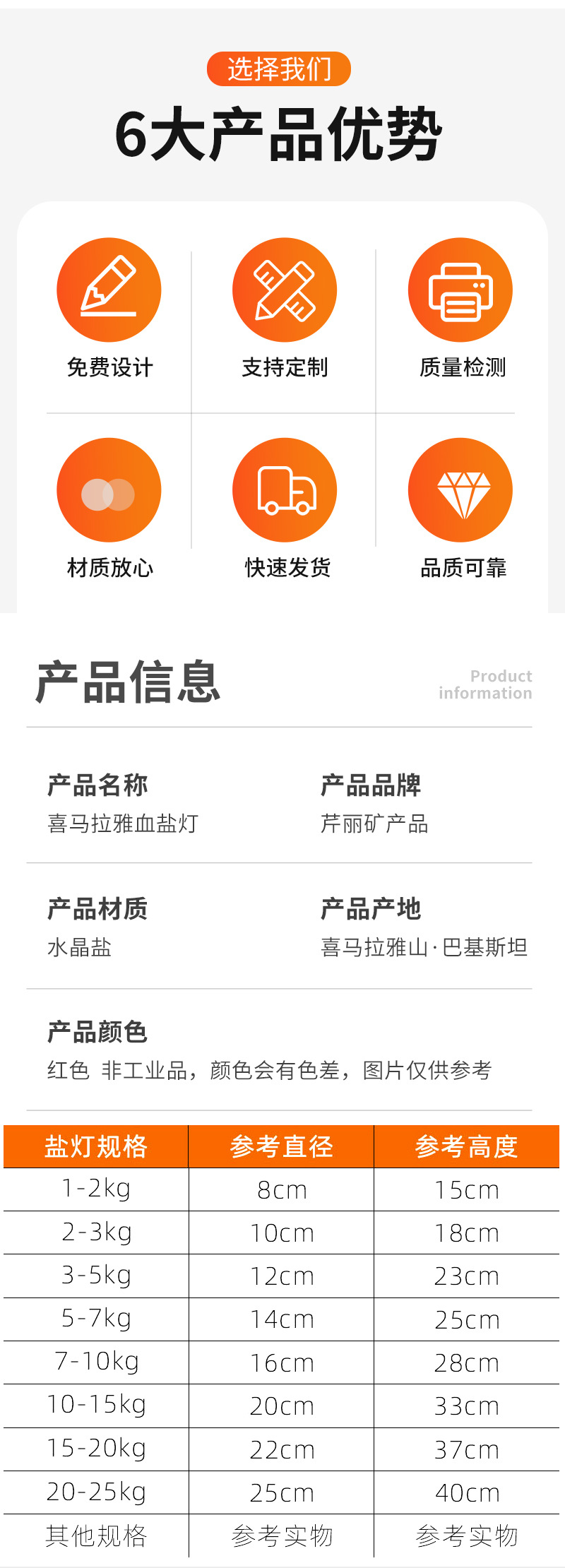 选择我们

6大产品优势

免费设计

支持定制

质量检测

材质放心

快速发货

品质可靠

产品信息

Product information

产品名称
喜马拉雅血盐灯

产品品牌
芹丽矿产品

产品材质
水晶盐

产品产地
喜马拉雅山·巴基斯坦

产品颜色
红色 非工业品，颜色会有色差，图片仅供参考

| 盐灯规格 | 参考直径 | 参考高度 |
|---|---|---|
| 1-2kg | 8cm | 15cm |
| 2-3kg | 10cm | 18cm |
| 3-5kg | 12cm | 23cm |
| 5-7kg | 14cm | 25cm |
| 7-10kg | 16cm | 28cm |
| 10-15kg | 20cm | 33cm |
| 15-20kg | 22cm | 37cm |
| 20-25kg | 25cm | 40cm |
| 其他规格 | 参考实物 | 参考实物 |