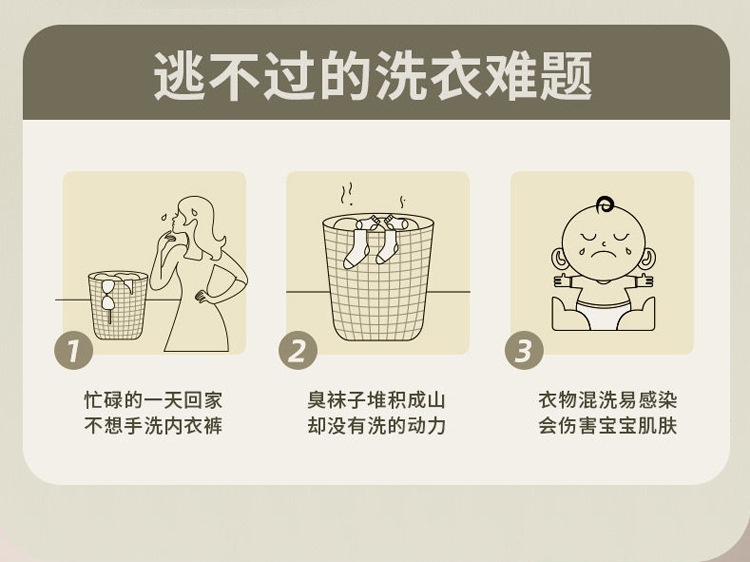 逃不过的洗衣难题

1
忙碌的一天回家
不想手洗内衣裤

2
臭袜子堆积成山
却没有洗的动力

3
衣物混洗易感染
会伤害宝宝肌肤