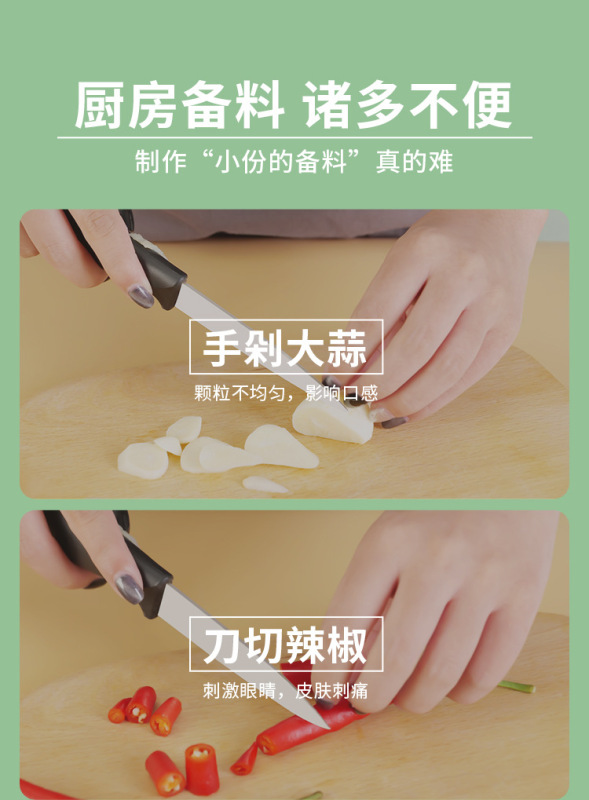 厨房备料 诸多不便

制作“小份的备料”真的难

手剁大蒜

颗粒不均匀，影响口感

刀切辣椒

刺激眼睛，皮肤刺痛