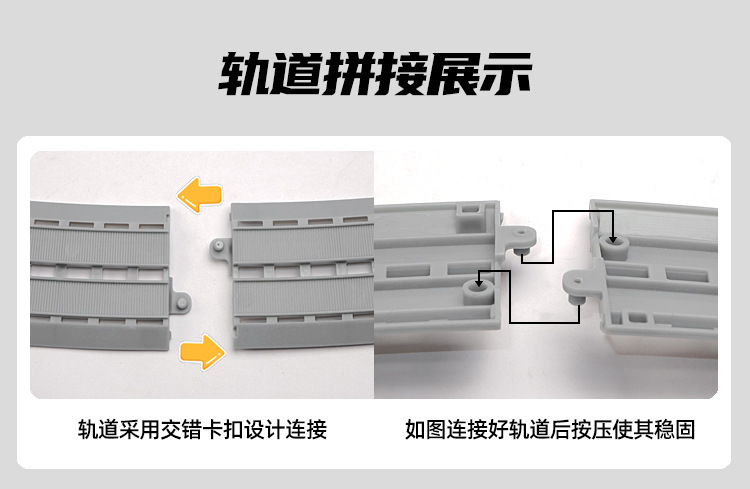 轨道拼接展示

轨道采用交错卡扣设计连接

如图连接好轨道后按压使其稳固