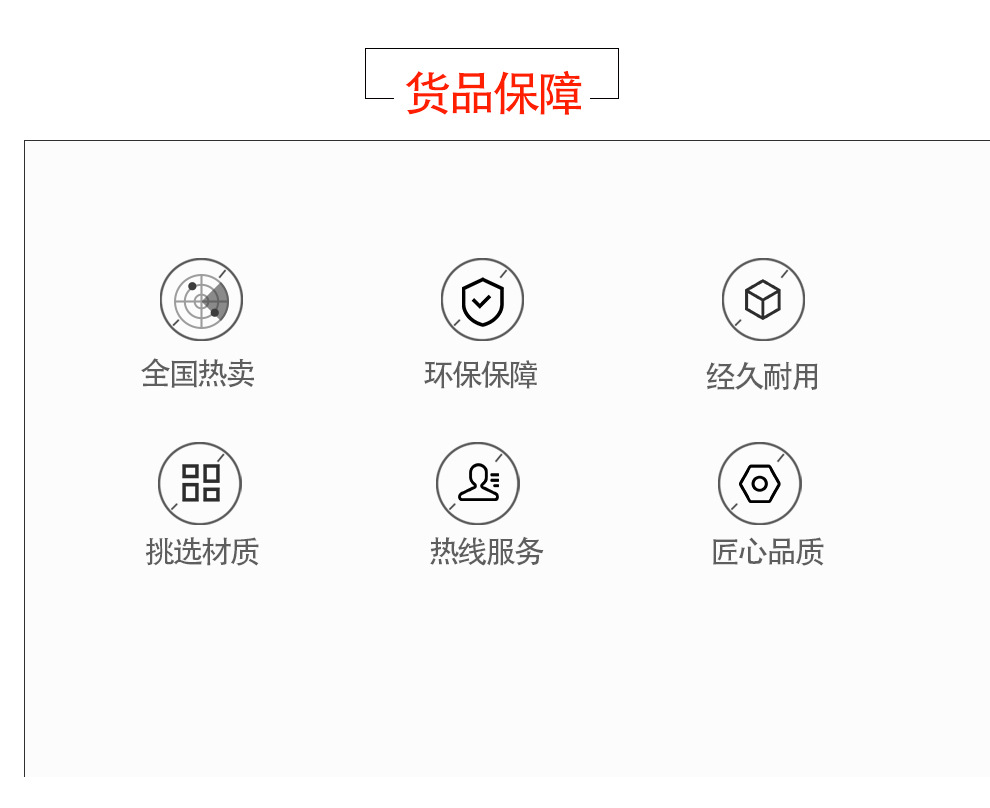 货品保障

全国热卖

环保保障

经久耐用

挑选材质

热线服务

匠心品质