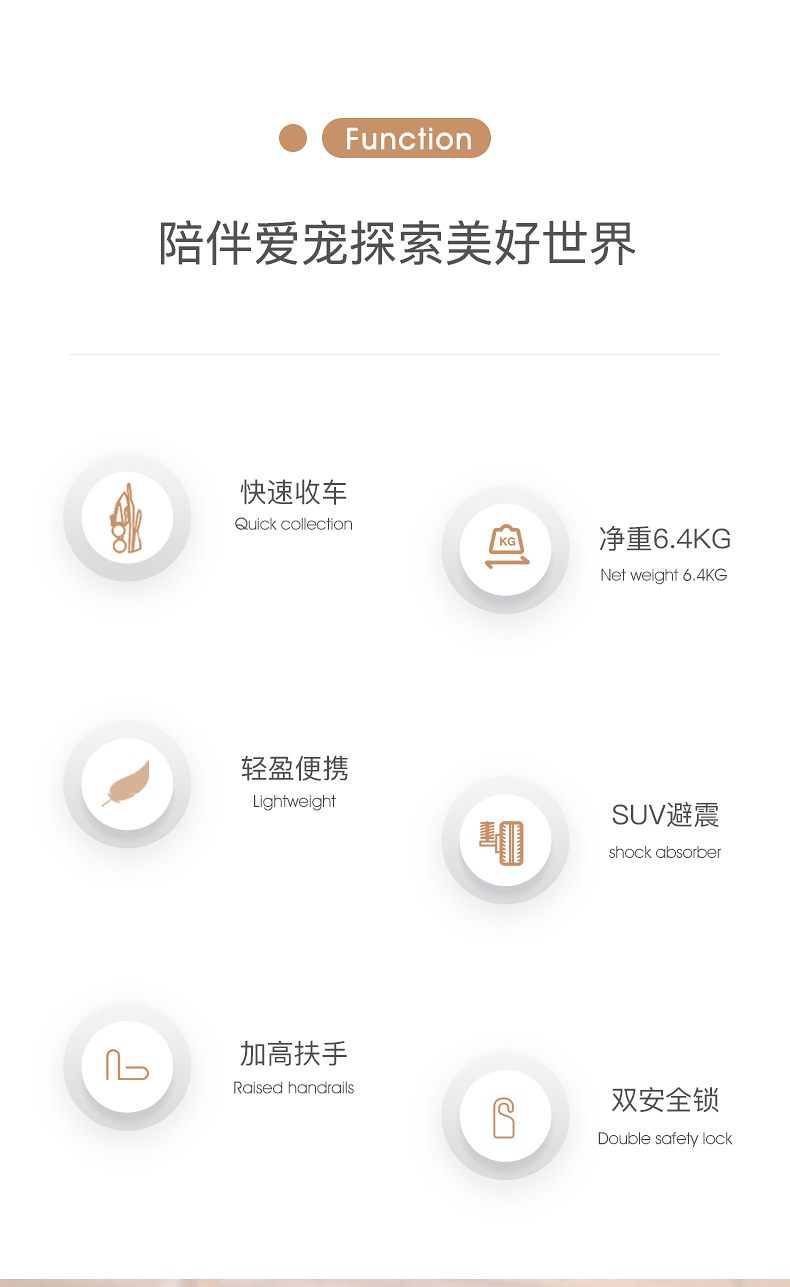 Function

陪伴爱宠探索美好世界

快速收车
Quick collection

净重6.4KG
Net weight 6.4KG

轻盈便携
Lightweight

SUV避震
shock absorber

加高扶手
Raised handrails

双安全锁
Double safety lock