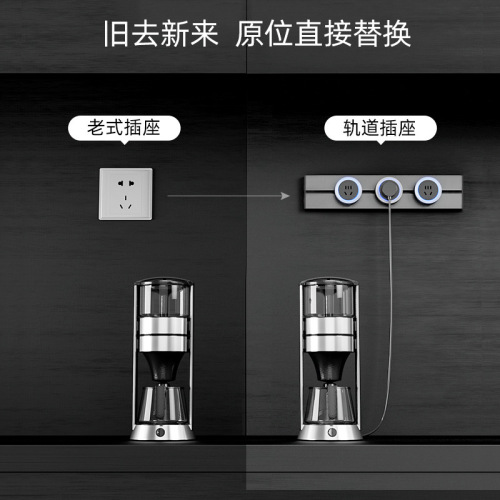 旧去新来 原位直接替换

老式插座

轨道插座