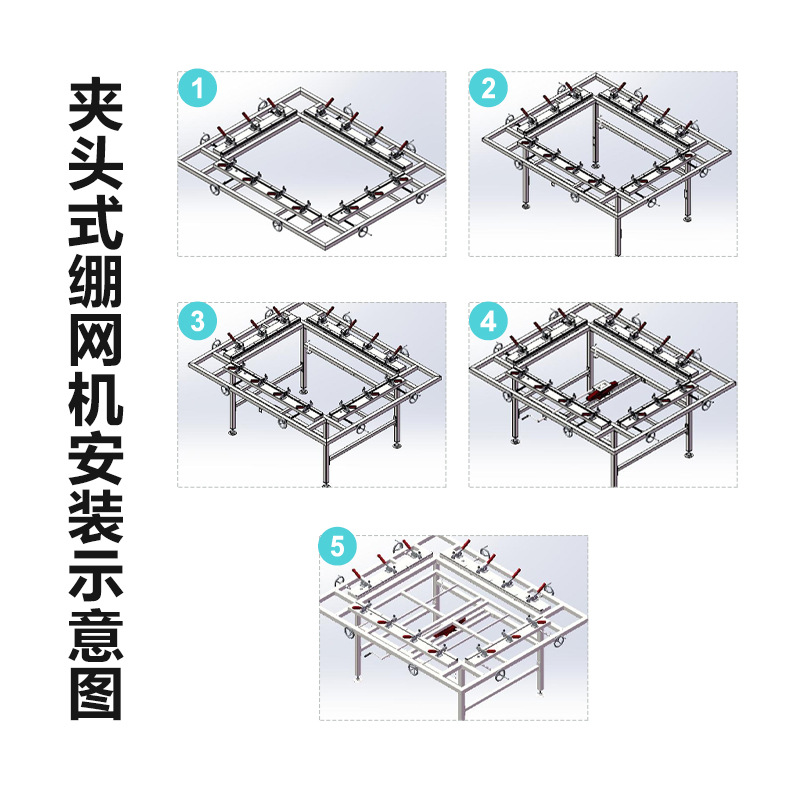 夹头式绷网机安装示意图

1

2

3

4

5