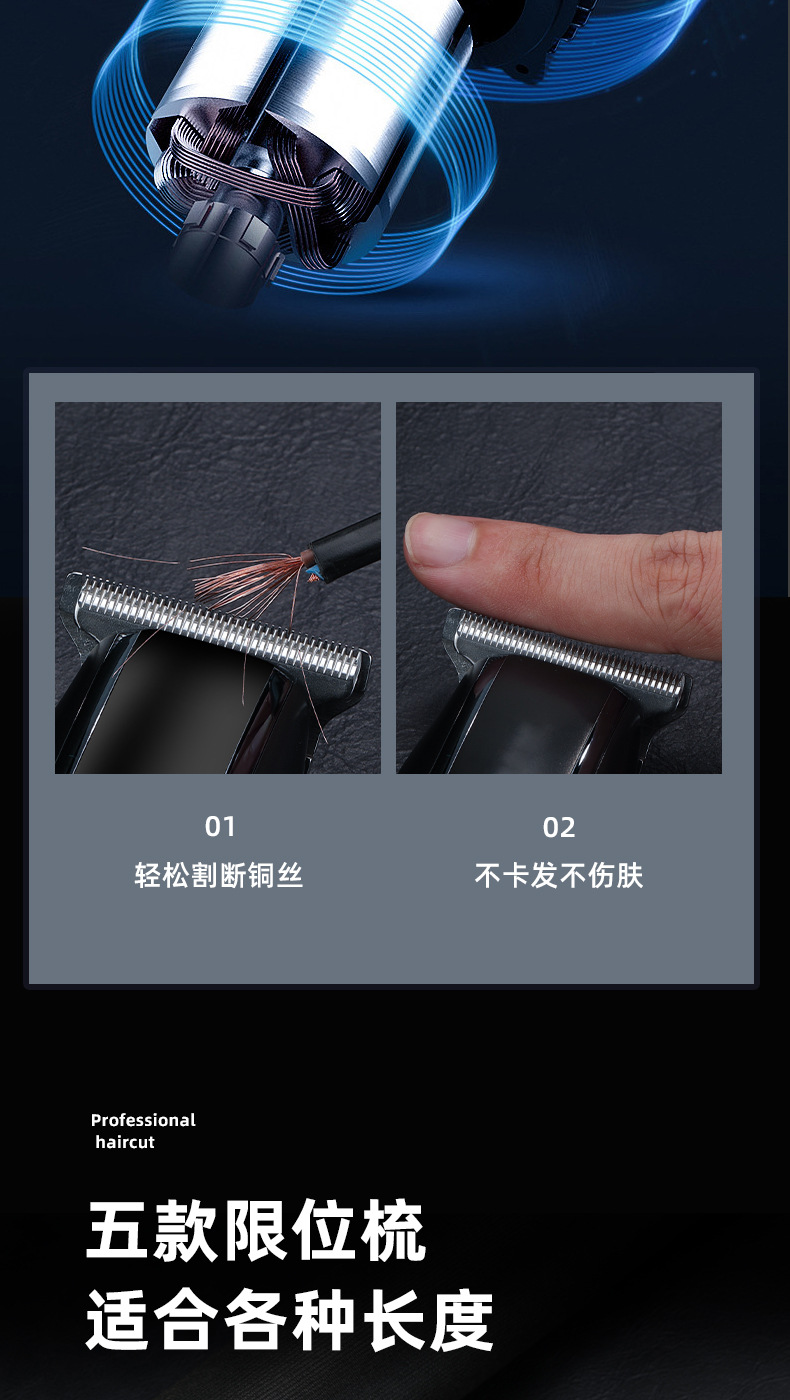 01
轻松割断铜丝

02
不卡发不伤肤

Professional haircut

五款限位梳
适合各种长度