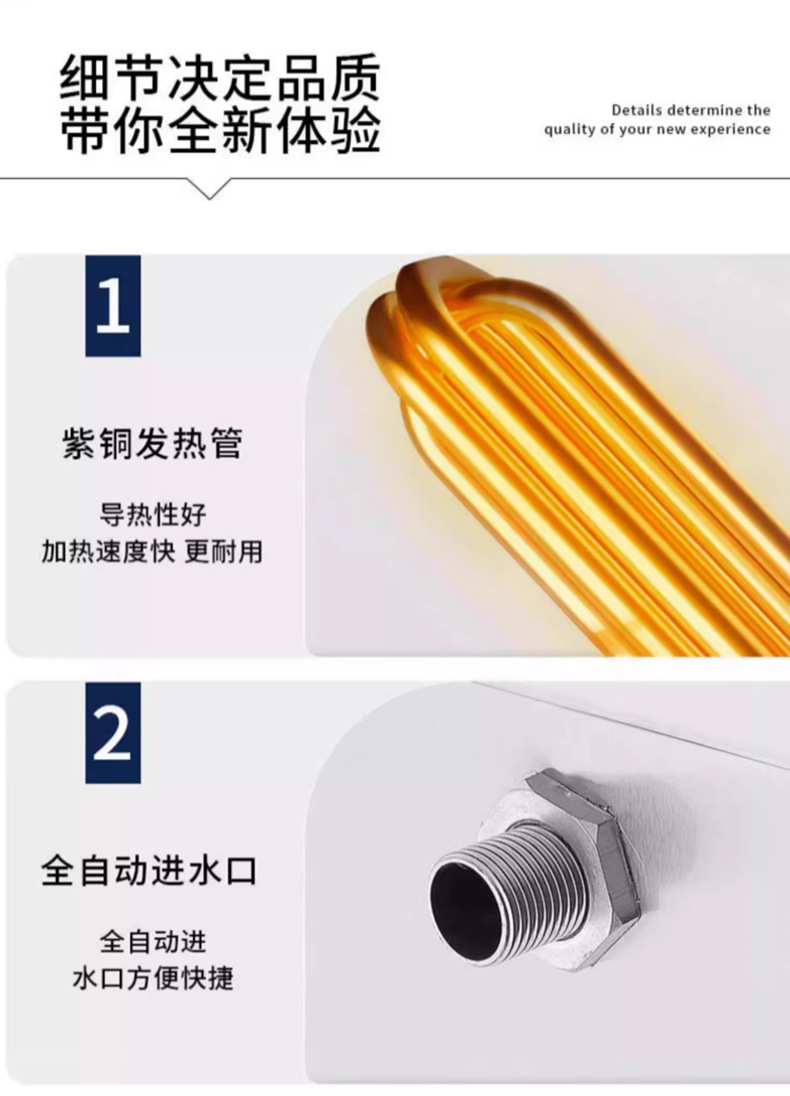 细节决定品质
带你全新体验

Details determine the quality of your new experience

1

紫铜发热管

导热性好
加热速度快 更耐用

2

全自动进水口

全自动进
水口方便快捷