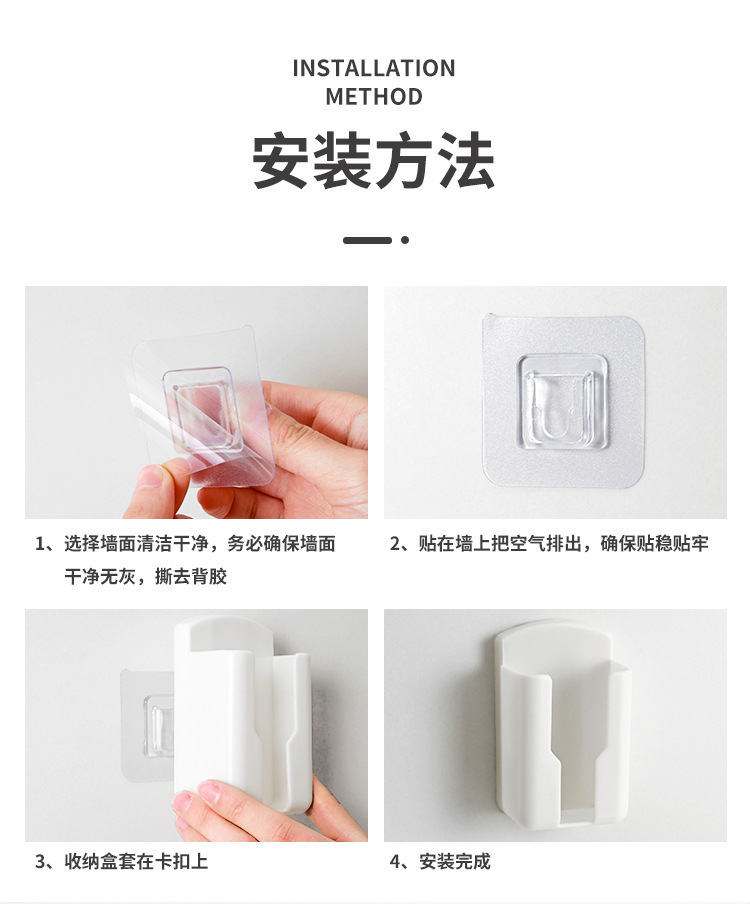 INSTALLATION
METHOD

安装方法

1、选择墙面清洁干净，务必确保墙面干净无灰，撕去背胶

2、贴在墙上把空气排出，确保贴稳贴牢

3、收纳盒套在卡扣上

4、安装完成