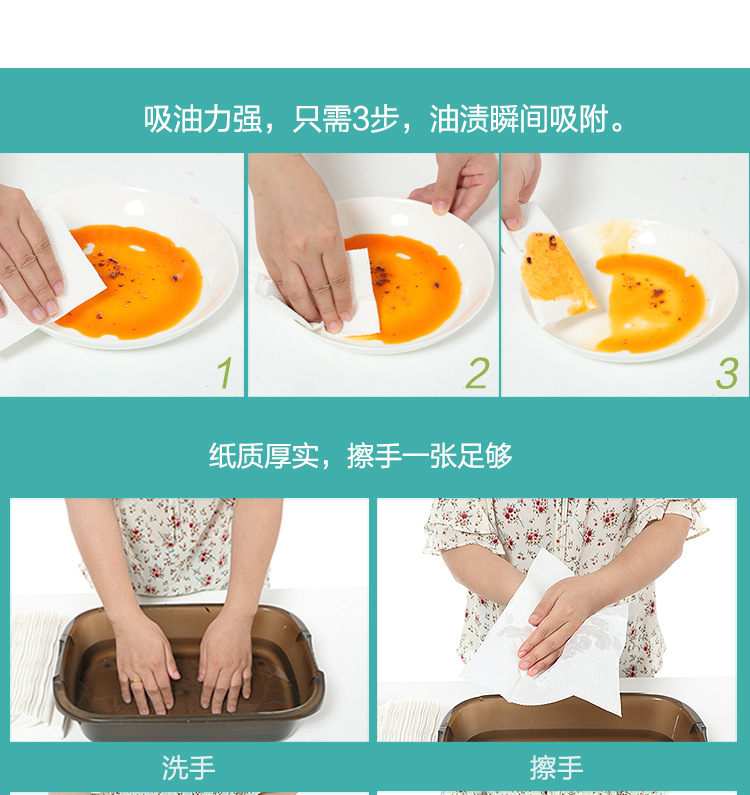 吸油力强，只需3步，油渍瞬间吸附。

1

2

3

纸质厚实，擦手一张足够

洗手

擦手