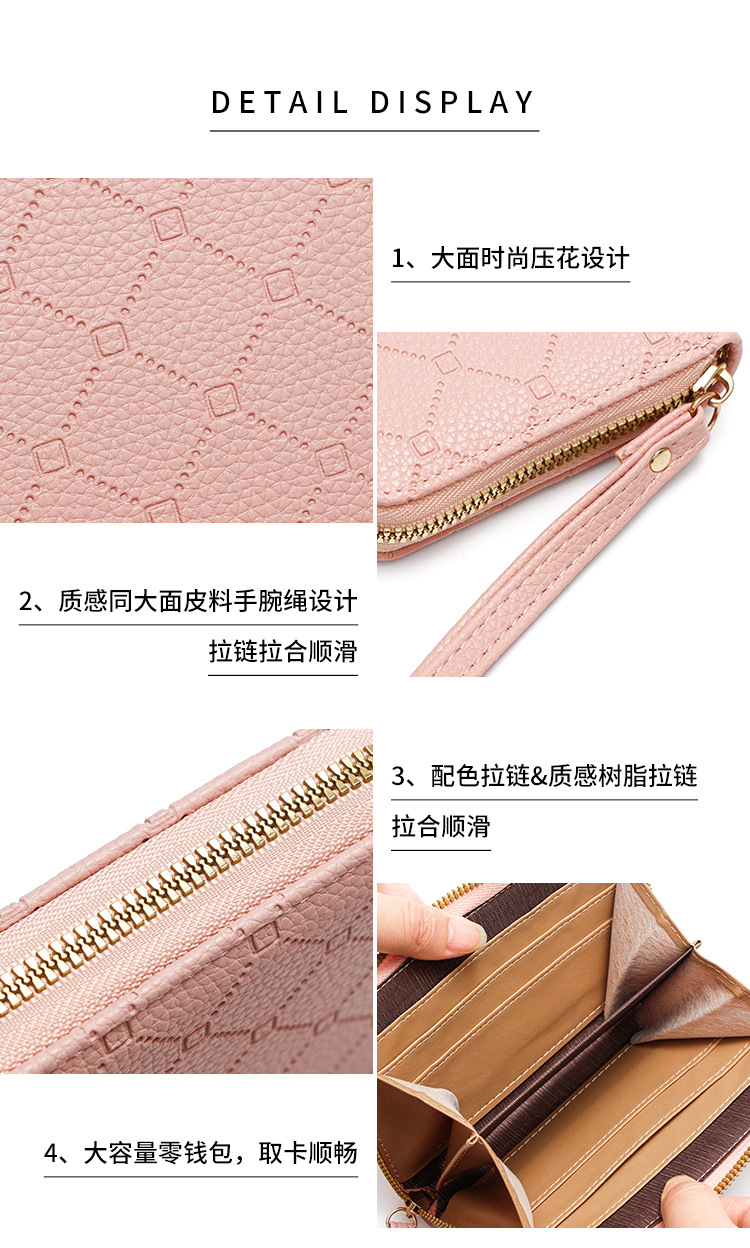 DETAIL DISPLAY

1、大面时尚压花设计

2、质感同大面皮料手腕绳设计

拉链拉合顺滑

3、配色拉链&质感树脂拉链

拉合顺滑

4、大容量零钱包，取卡顺畅