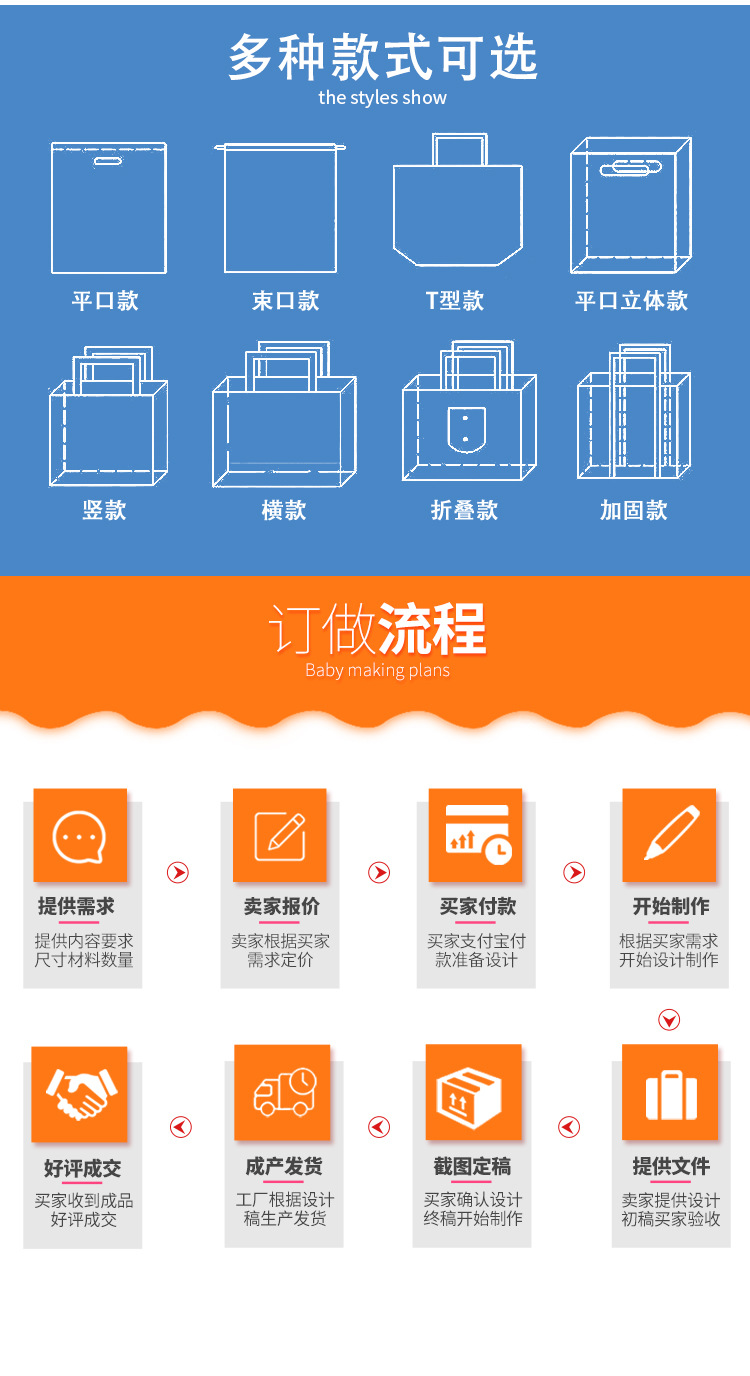 多种款式可选
the styles show

平口款　束口款　T型款　平口立体款

竖款　横款　折叠款　加固款

订做流程
Baby making plans

提供需求
提供内容要求
尺寸材料数量

卖家报价
卖家根据买家
需求定价

买家付款
买家支付宝付
款准备设计

开始制作
根据买家需求
开始设计制作

提供文件
卖家提供设计
初稿买家验收

截图定稿
买家确认设计
终稿开始制作

成产发货
工厂根据设计
稿生产发货

好评成交
买家收到成品
好评成交