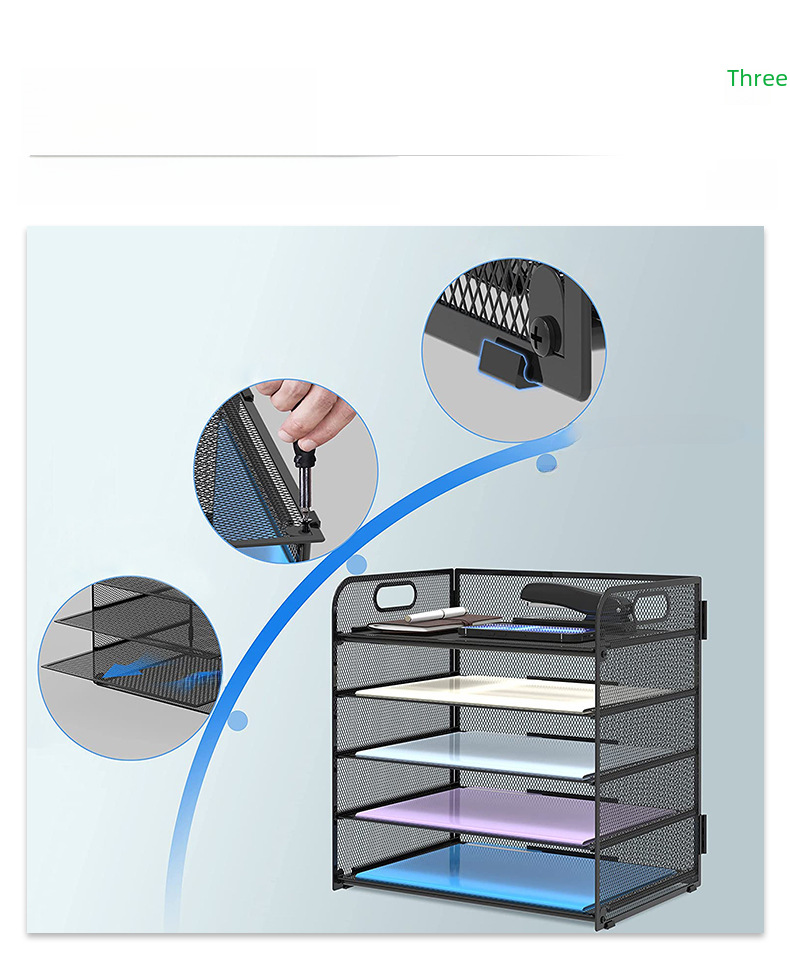 Three