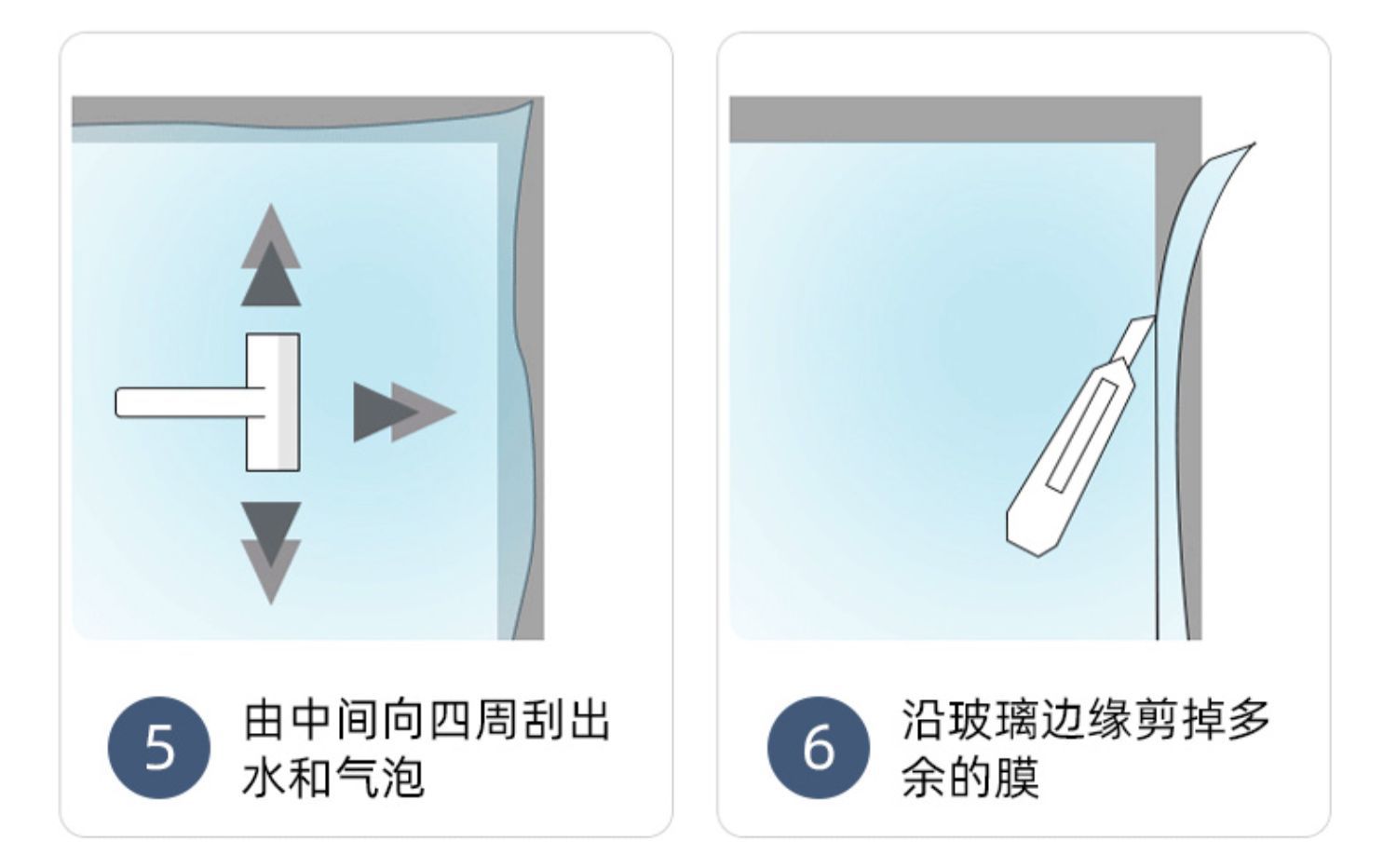 5 由中间向四周刮出水和气泡

6 沿玻璃边缘剪掉多余的膜