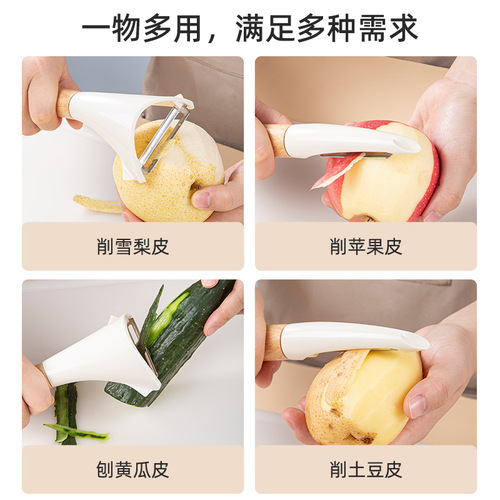 一物多用，满足多种需求

削雪梨皮

削苹果皮

刨黄瓜皮

削土豆皮