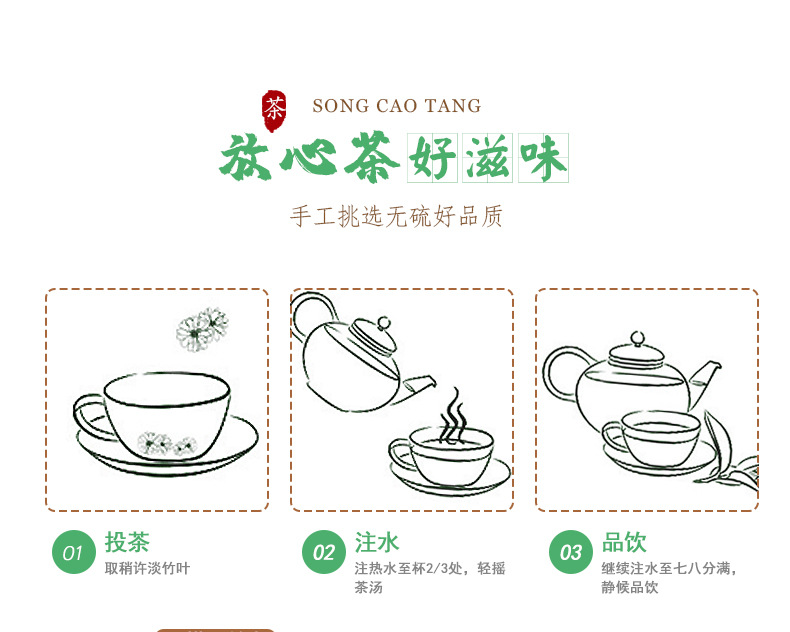 茶 SONG CAO TANG

放心茶好滋味

手工挑选无硫好品质

01 投茶
取稍许淡竹叶

02 注水
注热水至杯2/3处，轻摇茶汤

03 品饮
继续注水至七八分满，静候品饮