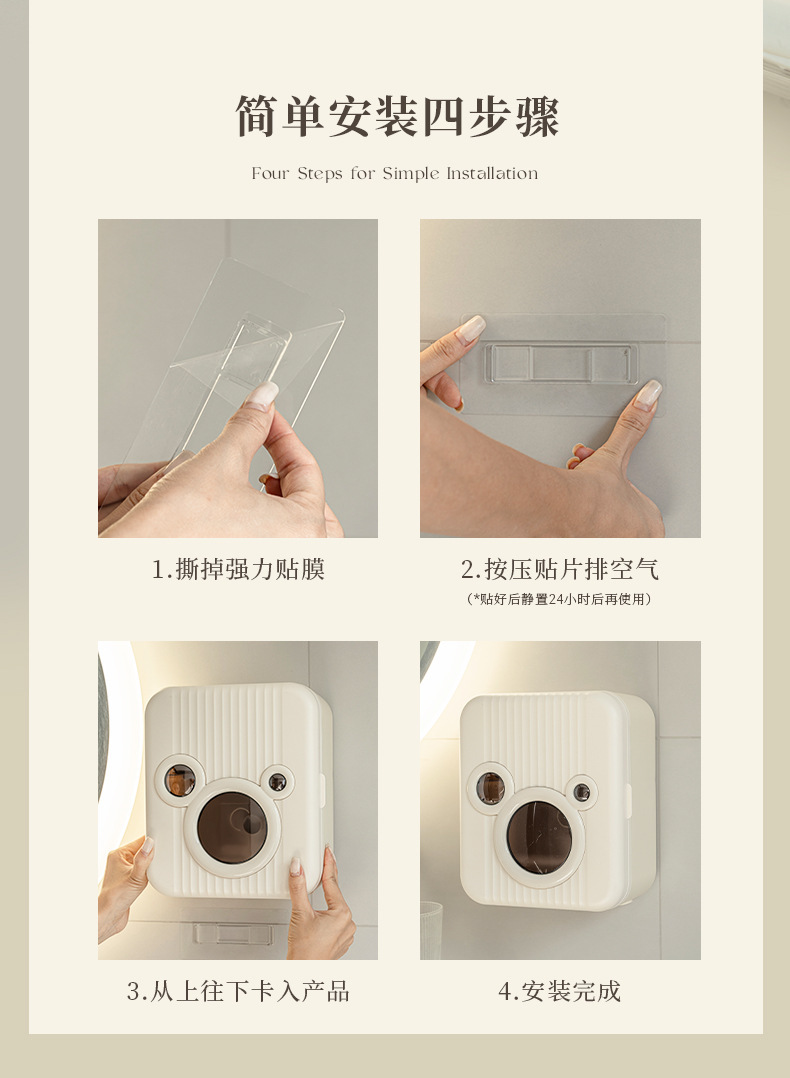 简单安装四步骤

Four Steps for Simple Installation

1.撕掉强力贴膜

2.按压贴片排空气

（*贴好后静置24小时后再使用）

3.从上往下卡入产品

4.安装完成