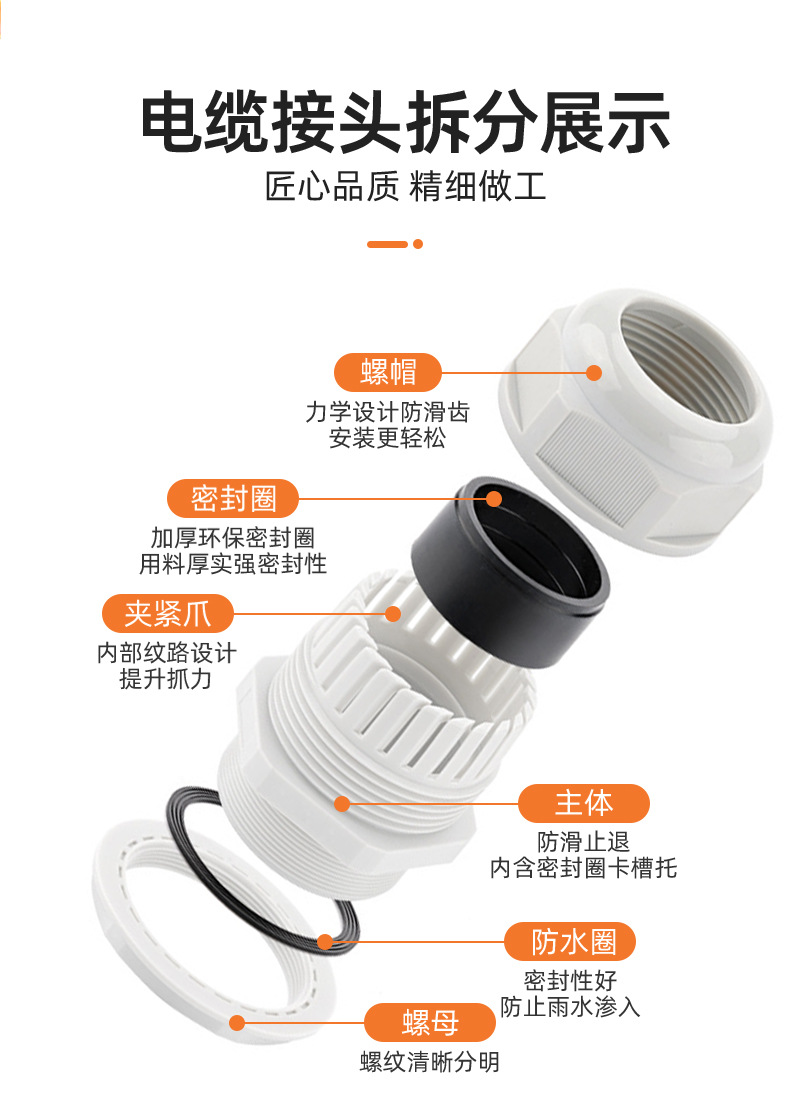 电缆接头拆分展示

匠心品质 精细做工

螺帽
力学设计防滑齿
安装更轻松

密封圈
加厚环保密封圈
用料厚实强密封性

夹紧爪
内部纹路设计
提升抓力

主体
防滑止退
内含密封圈卡槽托

防水圈
密封性好
防止雨水渗入

螺母
螺纹清晰分明