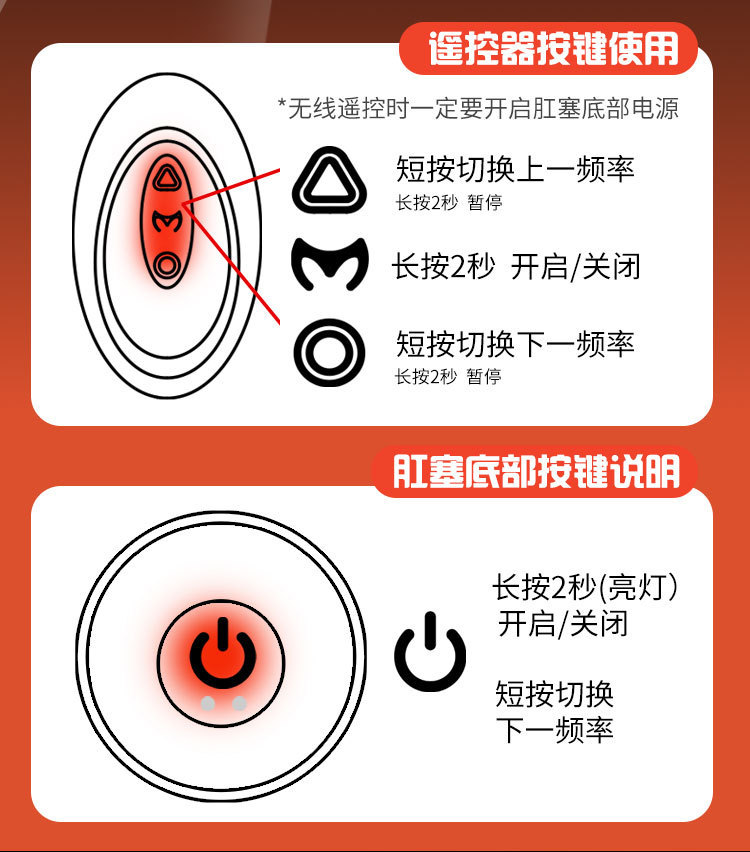 遥控器按键使用

*无线遥控时一定要开启肛塞底部电源

短按切换上一频率
长按2秒 暂停

长按2秒 开启/关闭

短按切换下一频率
长按2秒 暂停

肛塞底部按键说明

长按2秒(亮灯)
开启/关闭

短按切换
下一频率