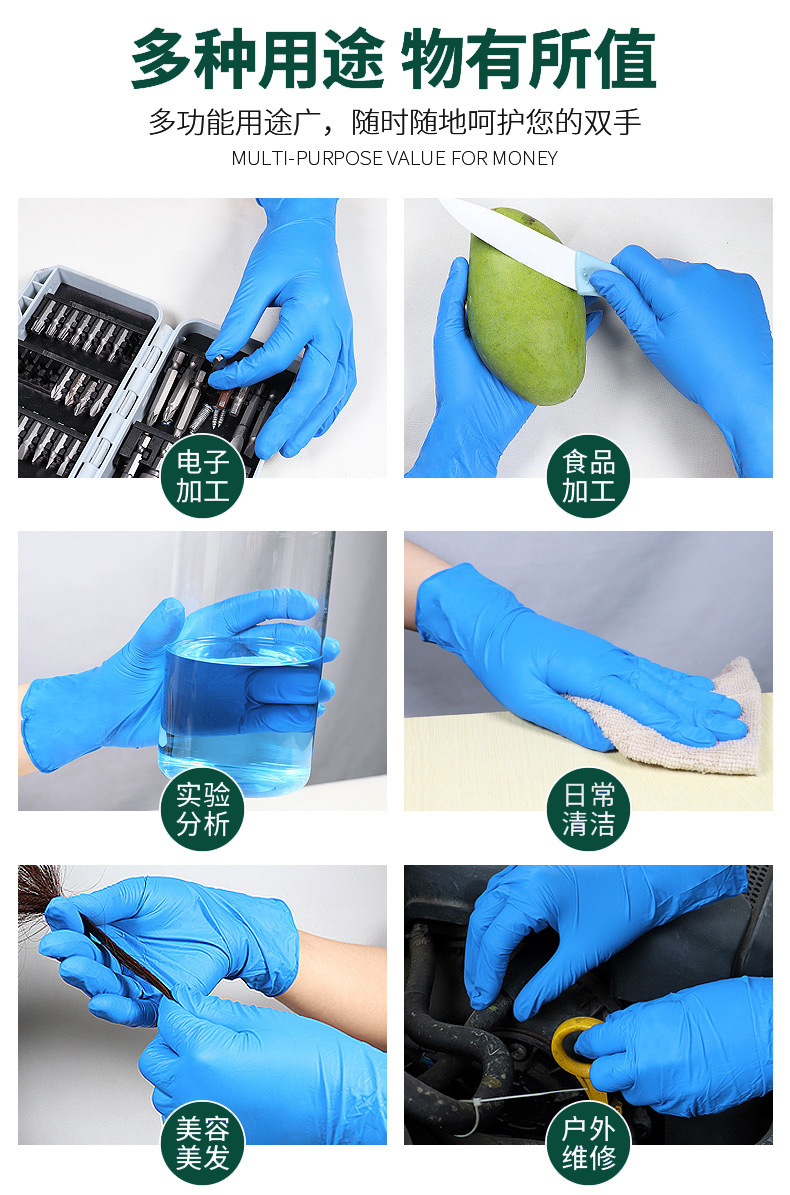 多种用途 物有所值

多功能用途广，随时随地呵护您的双手

MULTI-PURPOSE VALUE FOR MONEY

电子加工

食品加工

实验分析

日常清洁

美容美发

户外维修