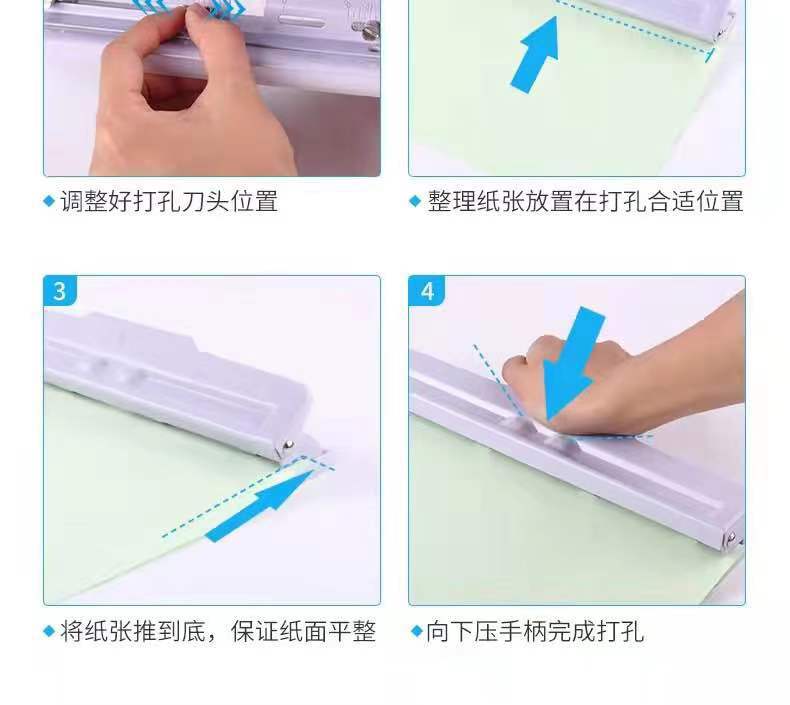 ◆调整好打孔刀头位置

◆整理纸张放置在打孔合适位置

3

◆将纸张推到底，保证纸面平整

4

◆向下压手柄完成打孔