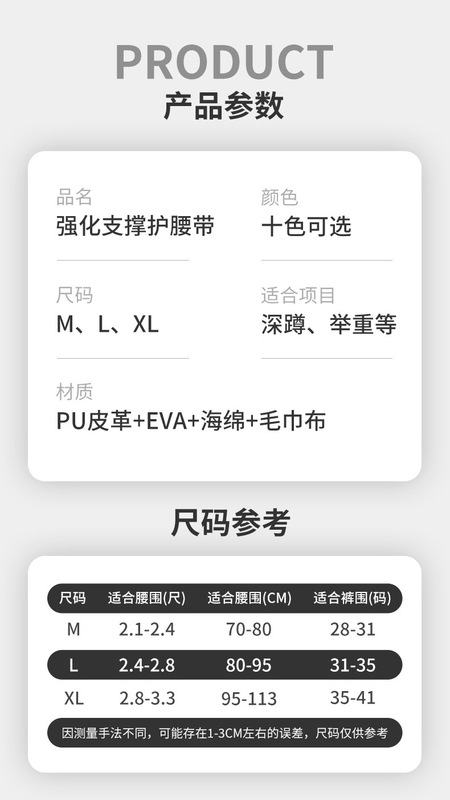 PRODUCT
产品参数

品名
强化支撑护腰带

颜色
十色可选

尺码
M、L、XL

适合项目
深蹲、举重等

材质
PU皮革+EVA+海绵+毛巾布

尺码参考

| 尺码 | 适合腰围(尺) | 适合腰围(CM) | 适合裤围(码) |
|---|---|---|---|
| M | 2.1-2.4 | 70-80 | 28-31 |
| L | 2.4-2.8 | 80-95 | 31-35 |
| XL | 2.8-3.3 | 95-113 | 35-41 |

因测量手法不同，可能存在1-3CM左右的误差，尺码仅供参考