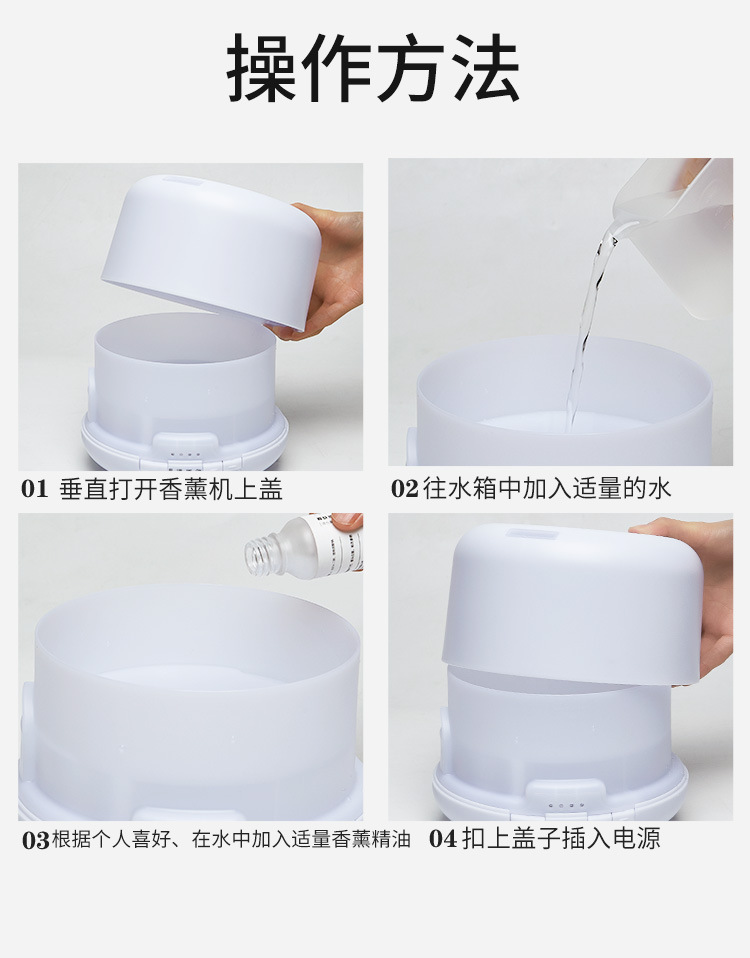 操作方法

01 垂直打开香薰机上盖

02 往水箱中加入适量的水

03 根据个人喜好、在水中加入适量香薰精油

04 扣上盖子插入电源