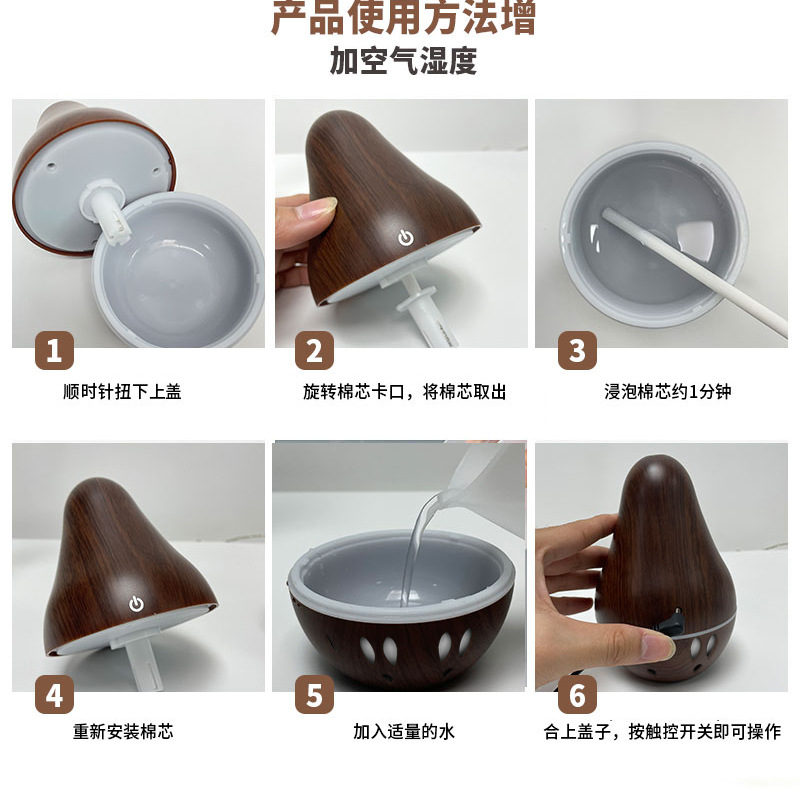 产品使用方法增
加空气湿度

1
顺时针扭下上盖

2
旋转棉芯卡口，将棉芯取出

3
浸泡棉芯约1分钟

4
重新安装棉芯

5
加入适量的水

6
合上盖子，按触控开关即可操作