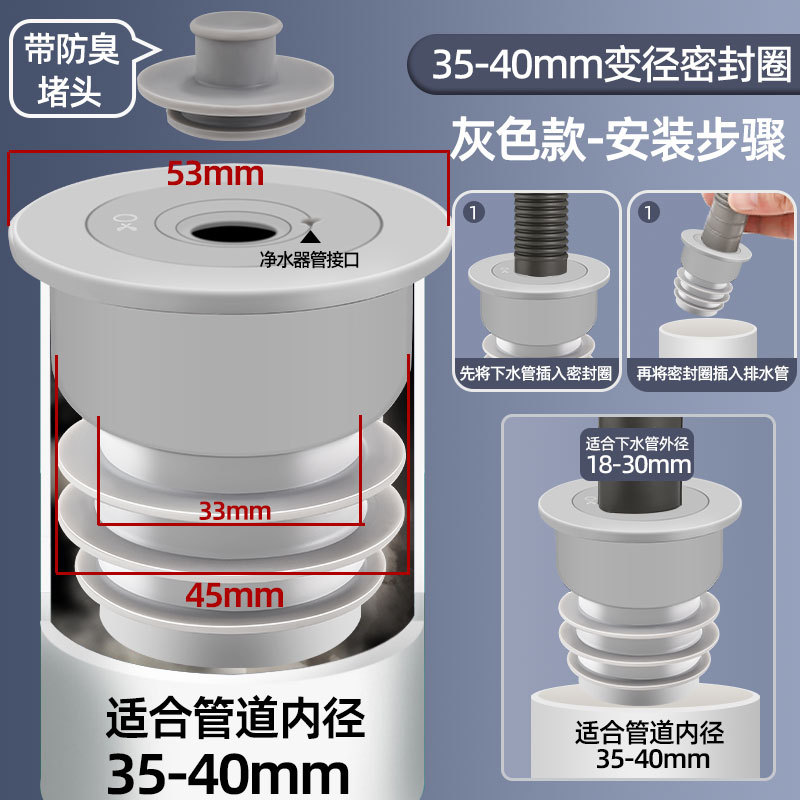 带防臭堵头

35-40mm变径密封圈

灰色款-安装步骤

53mm

净水器管接口

33mm

45mm

适合管道内径
35-40mm

1
先将下水管插入密封圈

1
再将密封圈插入排水管

适合下水管外径
18-30mm

适合管道内径
35-40mm