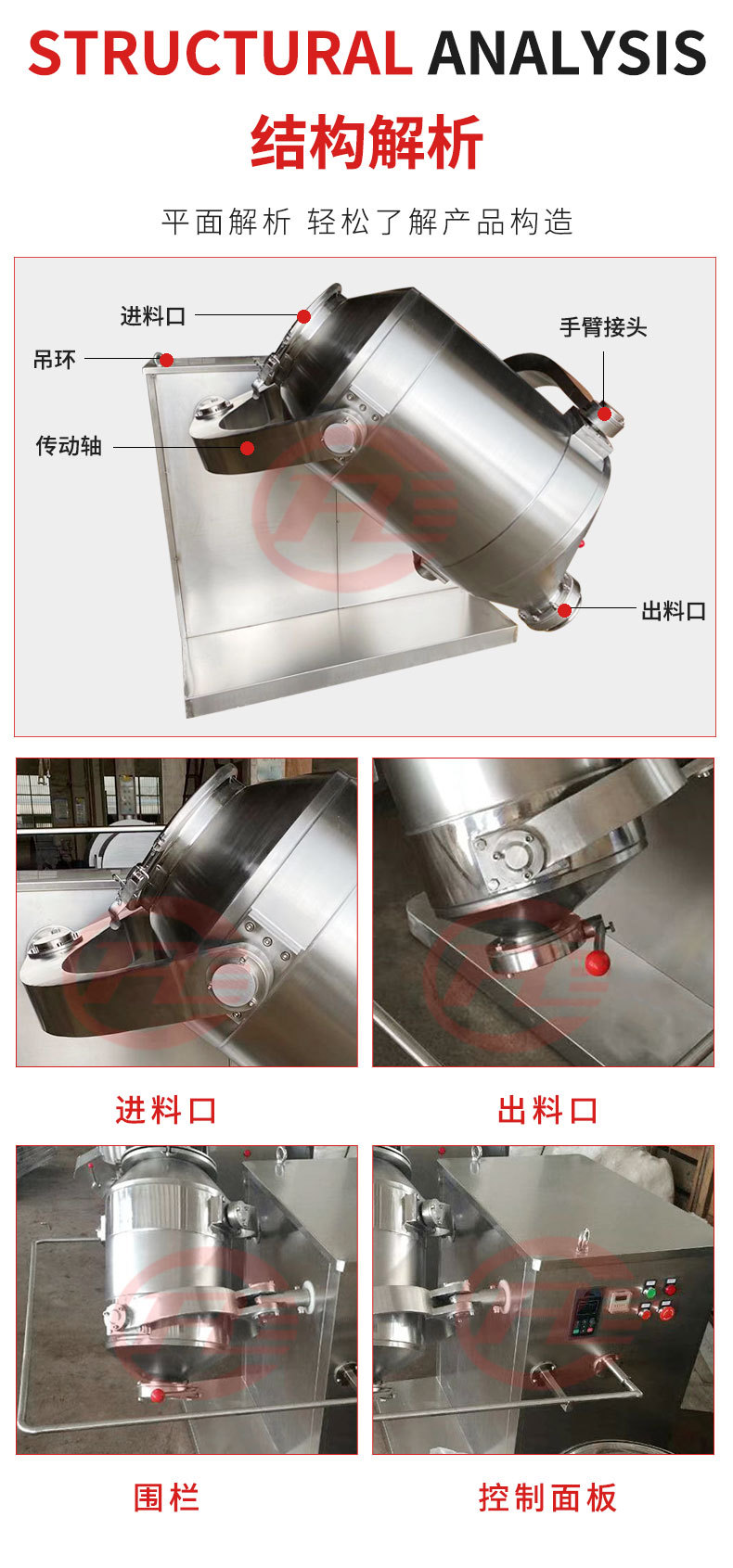 STRUCTURAL ANALYSIS

结构解析

平面解析 轻松了解产品构造

进料口

吊环

传动轴

手臂接头

出料口

进料口

出料口

围栏

控制面板