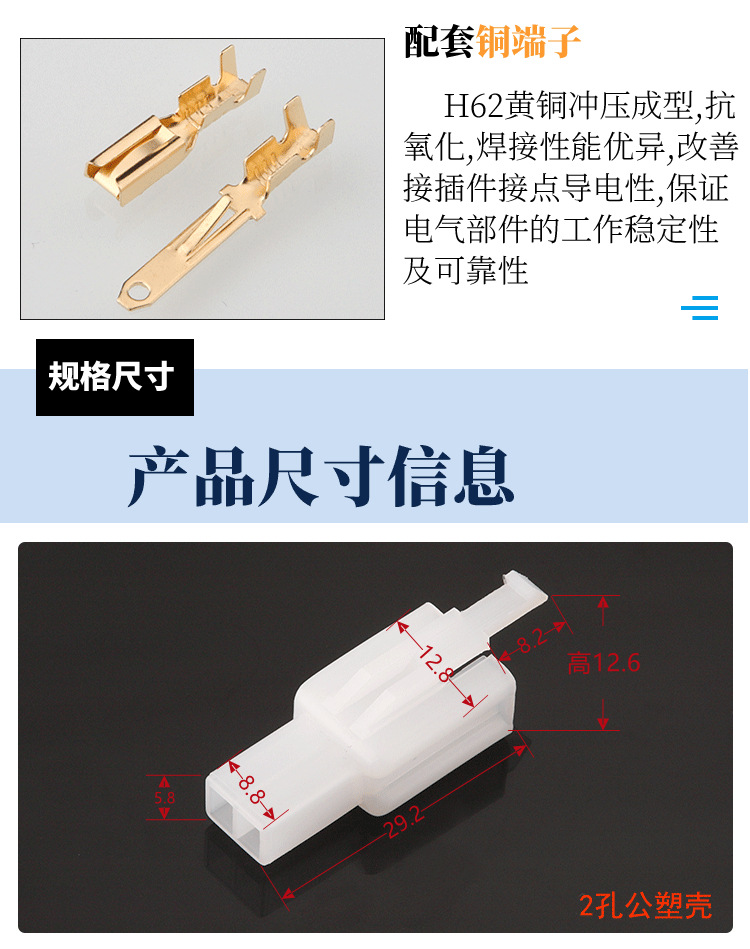 配套铜端子

H62黄铜冲压成型,抗氧化,焊接性能优异,改善接插件接点导电性,保证电气部件的工作稳定性及可靠性

规格尺寸

产品尺寸信息

12.8
8.2
高12.6
5.8
8.8
29.2
2孔公塑壳