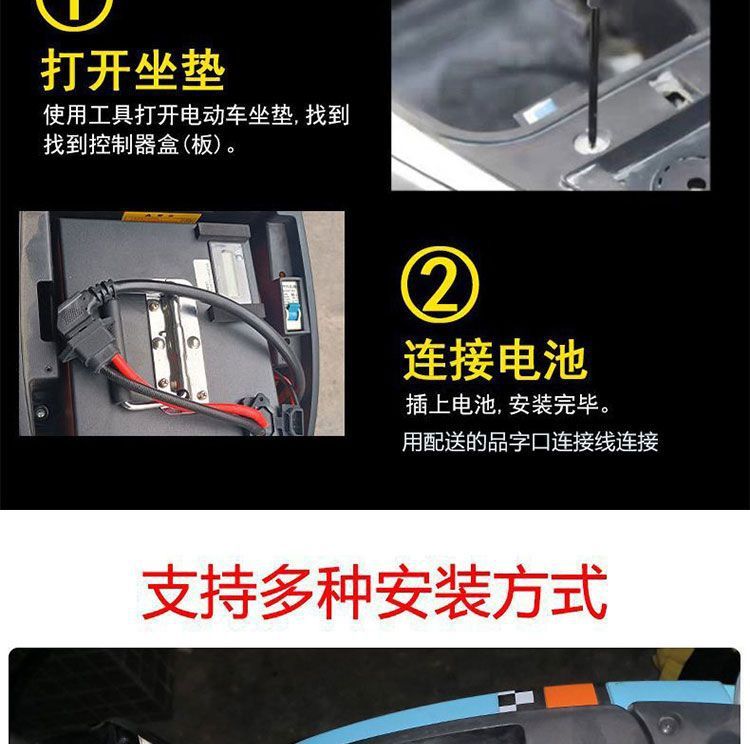 ①
打开坐垫
使用工具打开电动车坐垫，找到找到控制器盒（板）。

②
连接电池
插上电池，安装完毕。
用配送的品字口连接线连接

支持多种安装方式