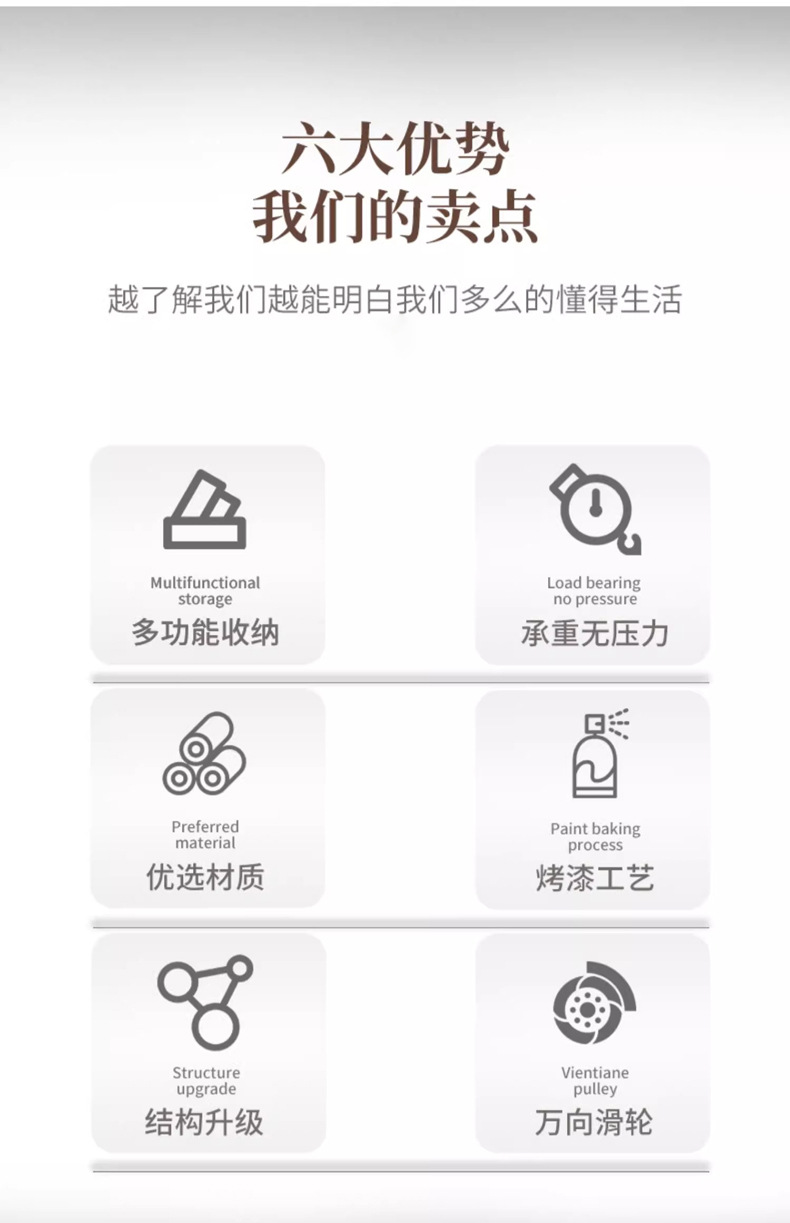 六大优势
我们的卖点

越了解我们越能明白我们多么的懂得生活

Multifunctional
storage
多功能收纳

Load bearing
no pressure
承重无压力

Preferred
material
优选材质

Paint baking
process
烤漆工艺

Structure
upgrade
结构升级

Vientiane
pulley
万向滑轮