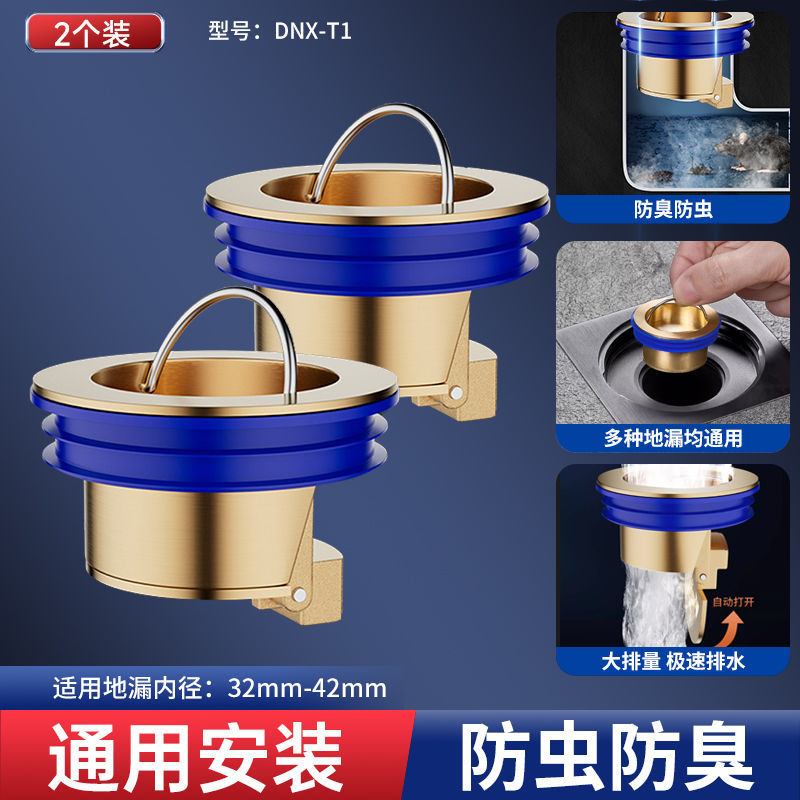 2个装

型号：DNX-T1

防臭防虫

多种地漏均通用

自动打开

大排量 极速排水

适用地漏内径：32mm-42mm

通用安装

防虫防臭