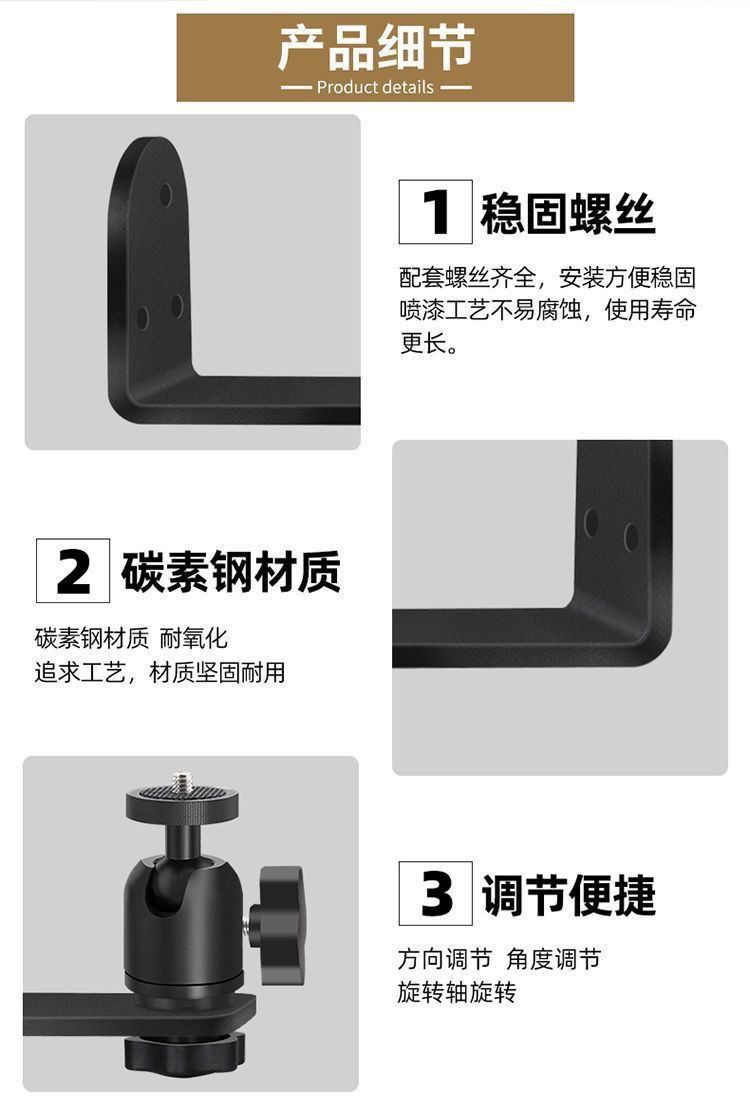 产品细节
— Product details —

1 稳固螺丝

配套螺丝齐全，安装方便稳固
喷漆工艺不易腐蚀，使用寿命更长。

2 碳素钢材质

碳素钢材质 耐氧化
追求工艺，材质坚固耐用

3 调节便捷

方向调节 角度调节
旋转轴旋转