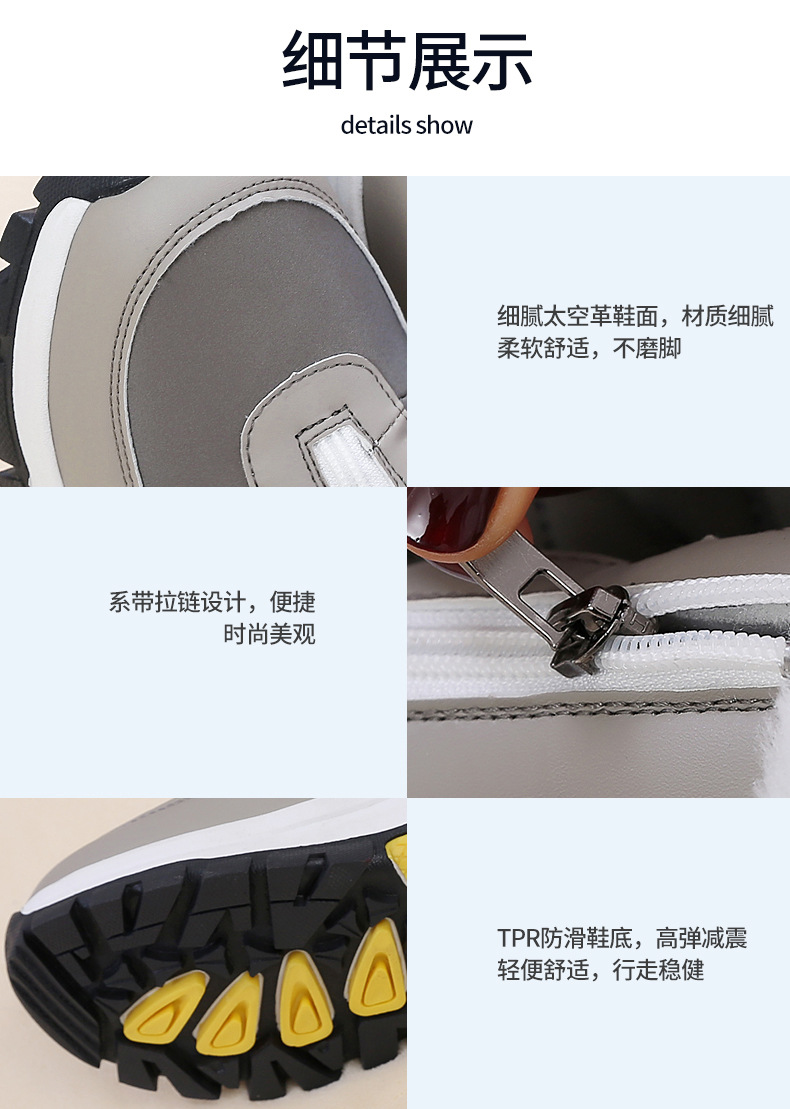 细节展示

details show

细腻太空革鞋面，材质细腻柔软舒适，不磨脚

系带拉链设计，便捷时尚美观

TPR防滑鞋底，高弹减震轻便舒适，行走稳健