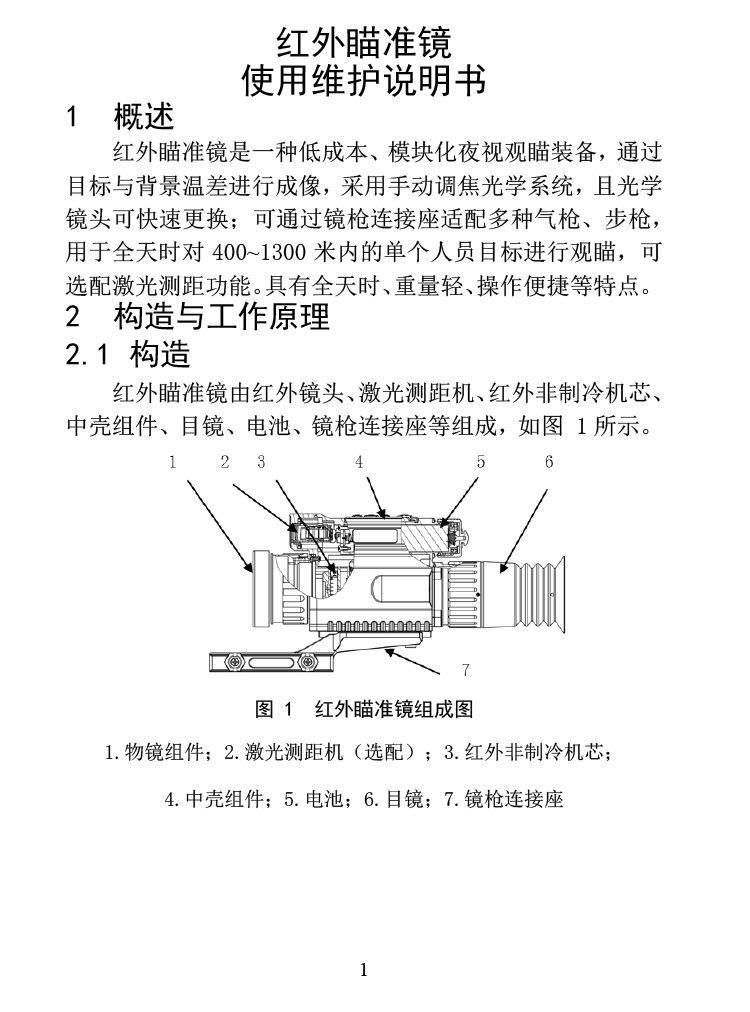 红外瞄准镜
使用维护说明书

1 概述

红外瞄准镜是一种低成本、模块化夜视观瞄装备，通过目标与背景温差进行成像，采用手动调焦光学系统，且光学镜头可快速更换；可通过镜枪连接座适配多种气枪、步枪，用于全天时对 400~1300 米内的单个人员目标进行观瞄，可选配激光测距功能。具有全天时、重量轻、操作便捷等特点。

2 构造与工作原理

2.1 构造

红外瞄准镜由红外镜头、激光测距机、红外非制冷机芯、中壳组件、目镜、电池、镜枪连接座等组成，如图 1 所示。

1 2 3 4 5 6

7

图 1 红外瞄准镜组成图

1.物镜组件；2.激光测距机（选配）；3.红外非制冷机芯；

4.中壳组件；5.电池；6.目镜；7.镜枪连接座

1