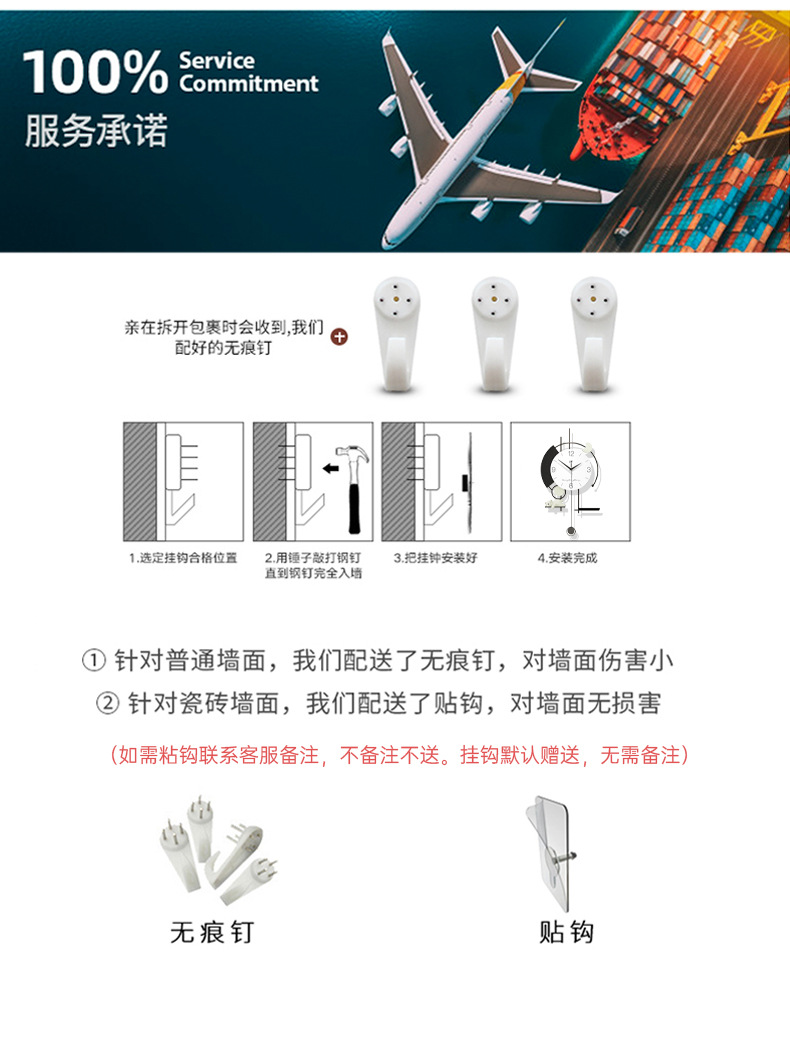 100% Service Commitment
服务承诺

亲在拆开包裹时会收到,我们配好的无痕钉

1.选定挂钩合格位置

2.用锤子敲打钢钉直到钢钉完全入墙

3.把挂钟安装好

4.安装完成

① 针对普通墙面，我们配送了无痕钉，对墙面伤害小
② 针对瓷砖墙面，我们配送了贴钩，对墙面无损害

(如需粘钩联系客服备注，不备注不送。挂钩默认赠送，无需备注)

无痕钉

贴钩