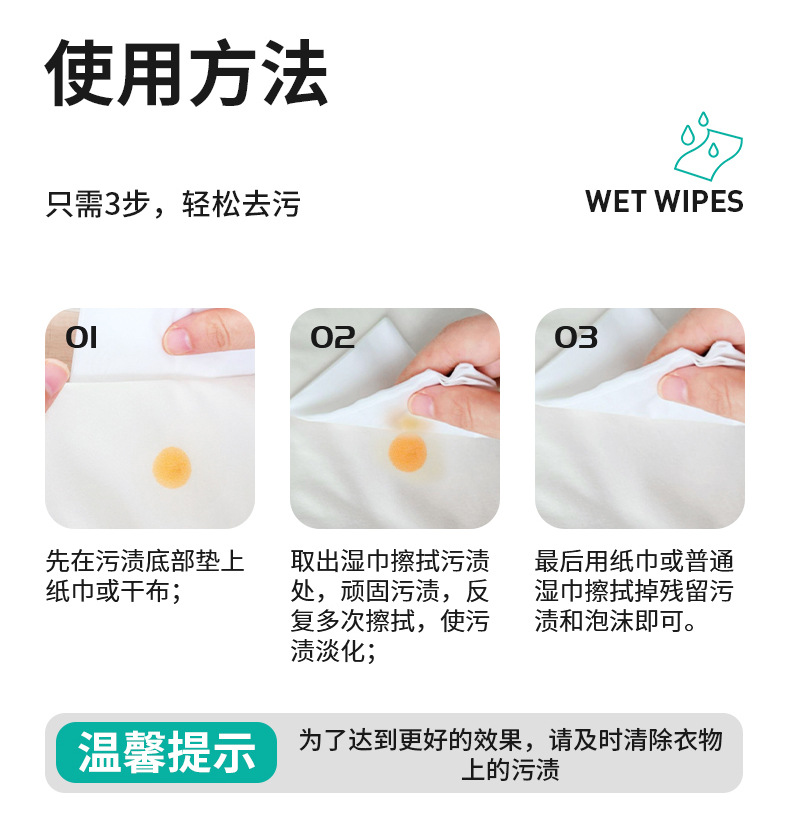 使用方法

只需3步，轻松去污

WET WIPES

01

先在污渍底部垫上纸巾或干布；

02

取出湿巾擦拭污渍处，顽固污渍，反复多次擦拭，使污渍淡化；

03

最后用纸巾或普通湿巾擦拭掉残留污渍和泡沫即可。

温馨提示

为了达到更好的效果，请及时清除衣物上的污渍