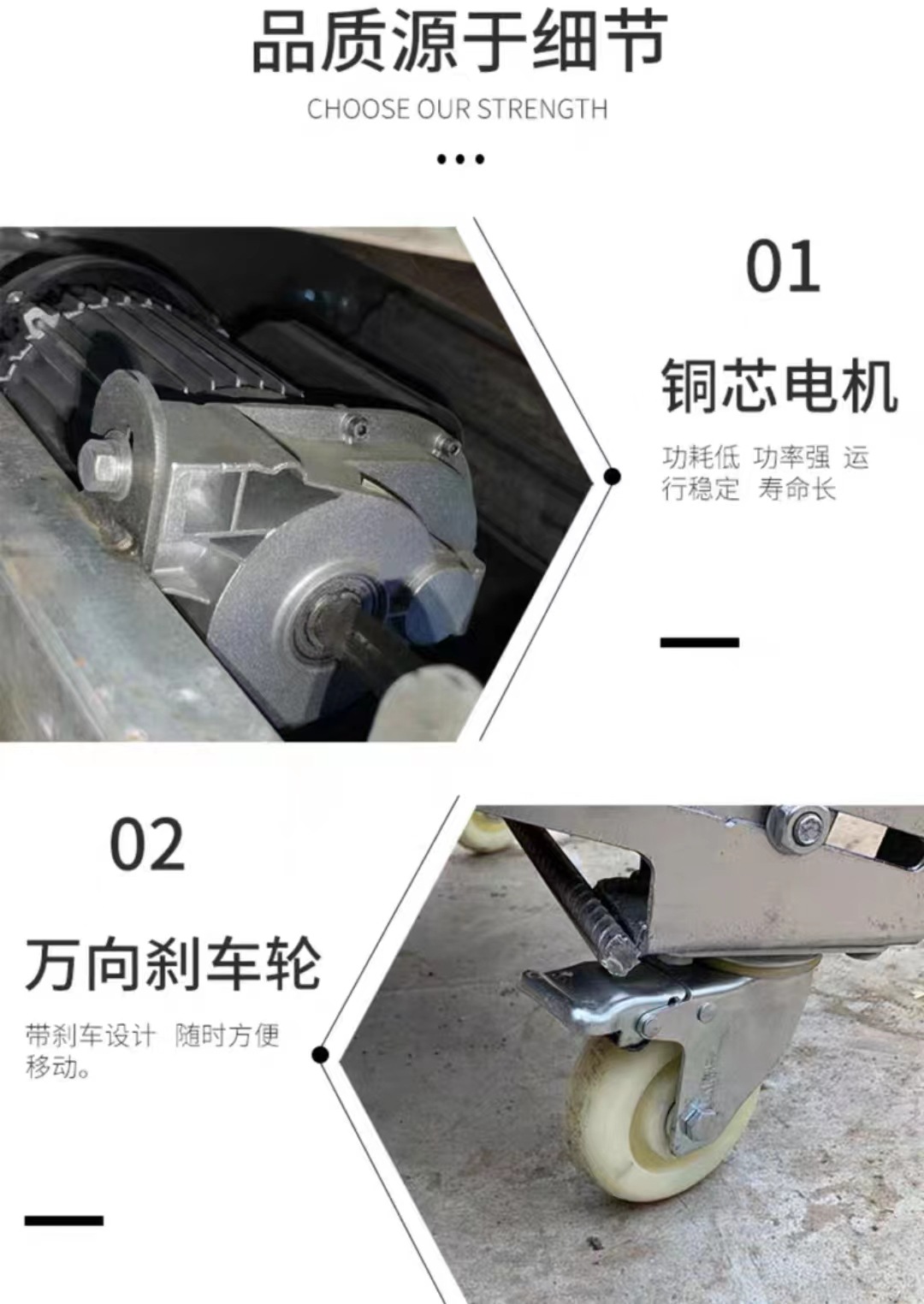 品质源于细节

CHOOSE OUR STRENGTH

01

铜芯电机

功耗低 功率强 运行稳定 寿命长

02

万向刹车轮

带刹车设计 随时方便移动。