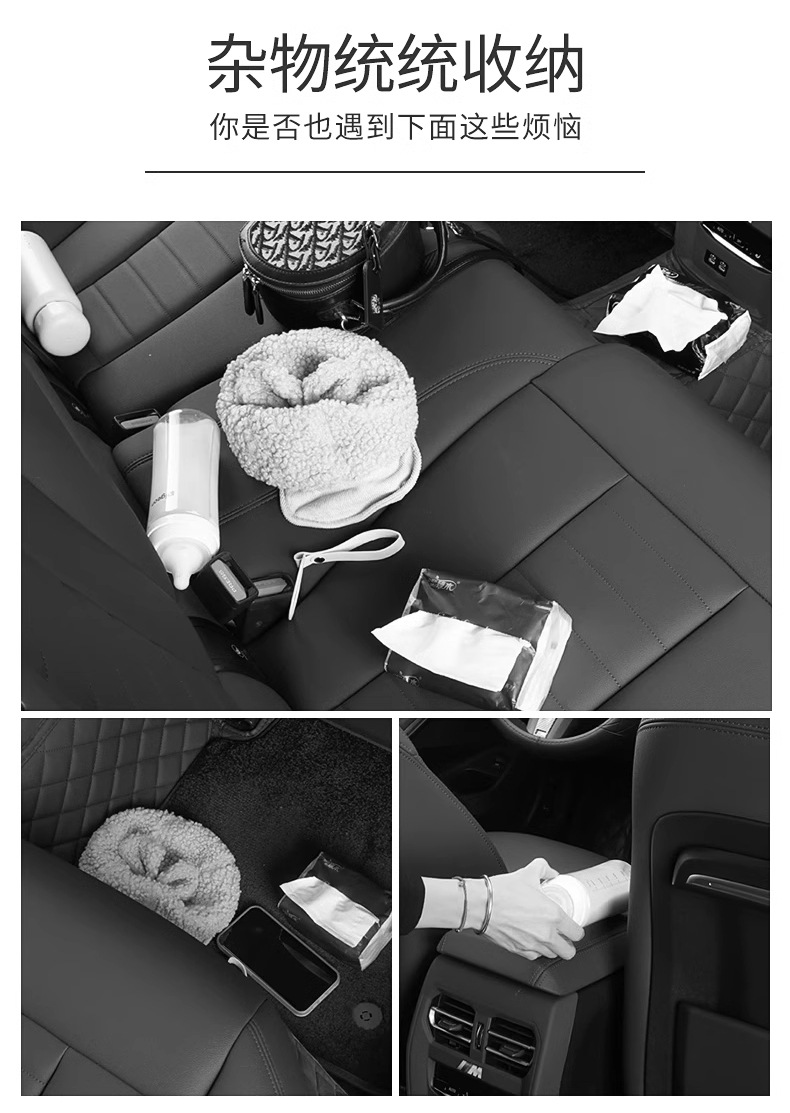 杂物统统收纳

你是否也遇到下面这些烦恼