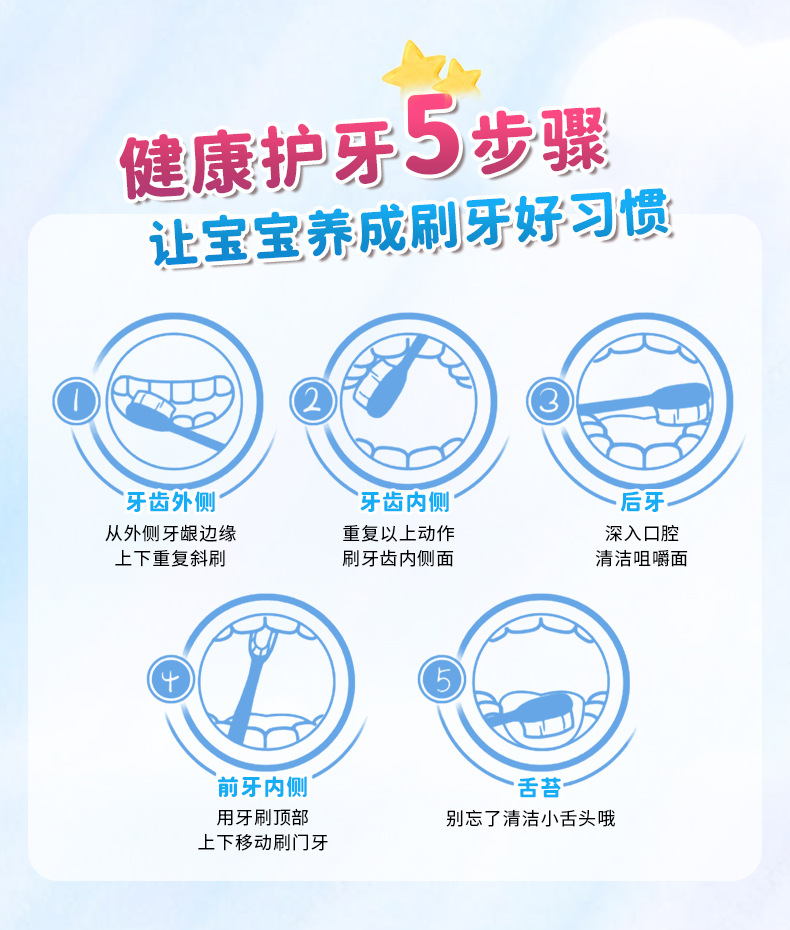 健康护牙5步骤
让宝宝养成刷牙好习惯

1
牙齿外侧
从外侧牙龈边缘
上下重复斜刷

2
牙齿内侧
重复以上动作
刷牙齿内侧面

3
后牙
深入口腔
清洁咀嚼面

4
前牙内侧
用牙刷顶部
上下移动刷门牙

5
舌苔
别忘了清洁小舌头哦