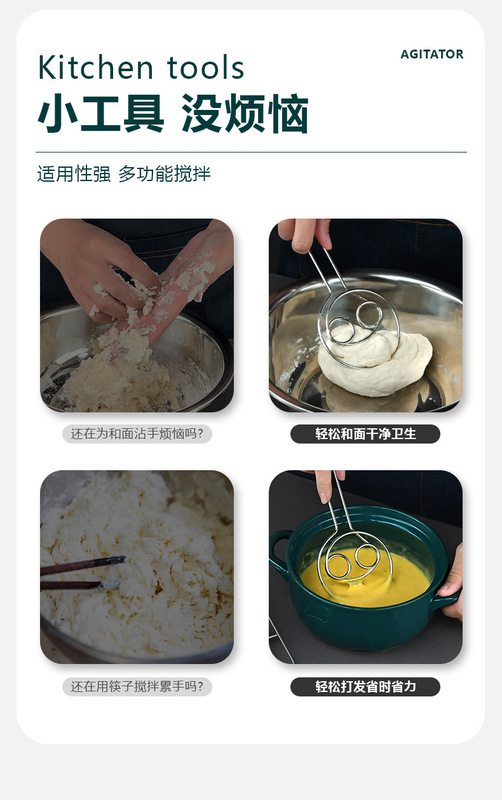 Kitchen tools

AGITATOR

小工具 没烦恼

适用性强 多功能搅拌

还在为和面沾手烦恼吗?

轻松和面干净卫生

还在用筷子搅拌累手吗?

轻松打发省时省力