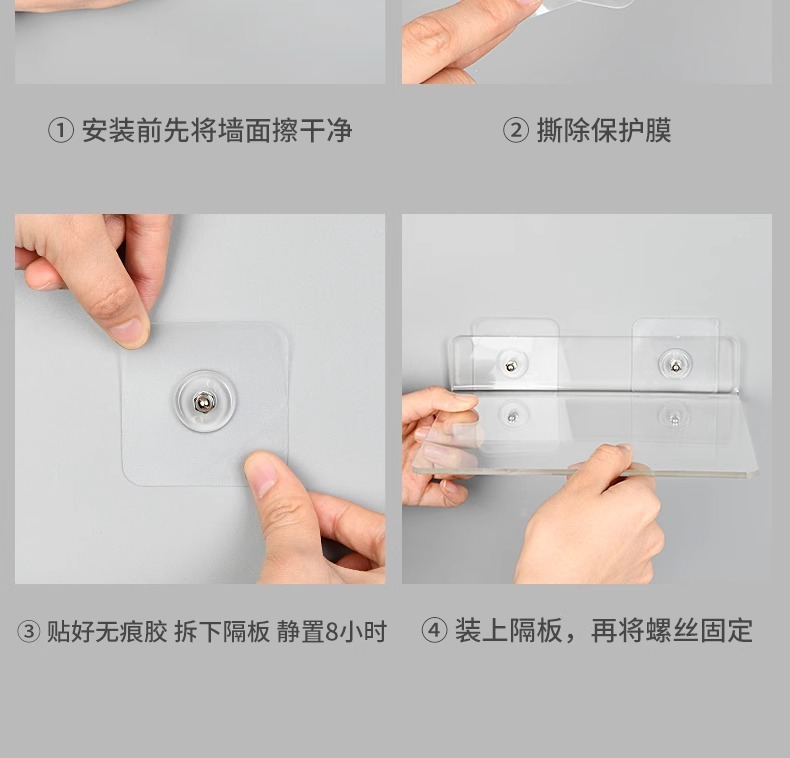 ① 安装前先将墙面擦干净

② 撕除保护膜

③ 贴好无痕胶 拆下隔板 静置8小时

④ 装上隔板，再将螺丝固定