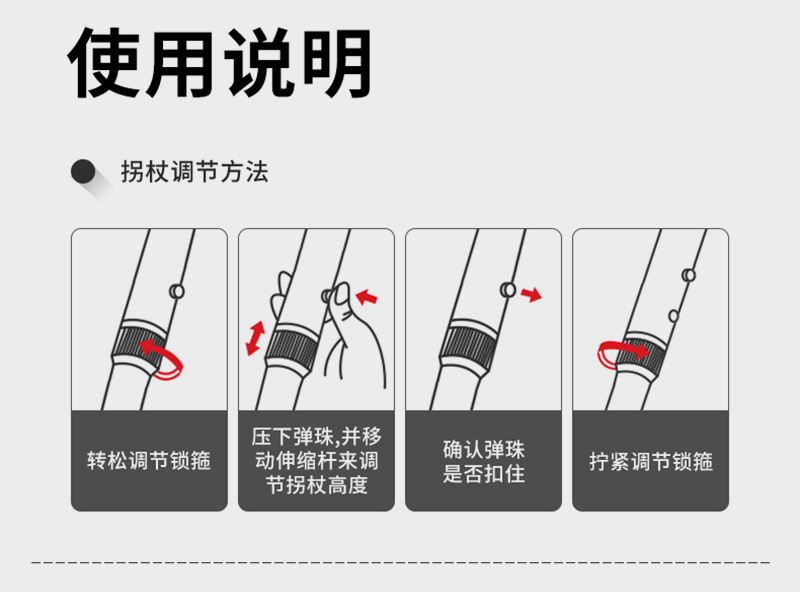 使用说明

拐杖调节方法

转松调节锁箍

压下弹珠,并移动伸缩杆来调节拐杖高度

确认弹珠是否扣住

拧紧调节锁箍