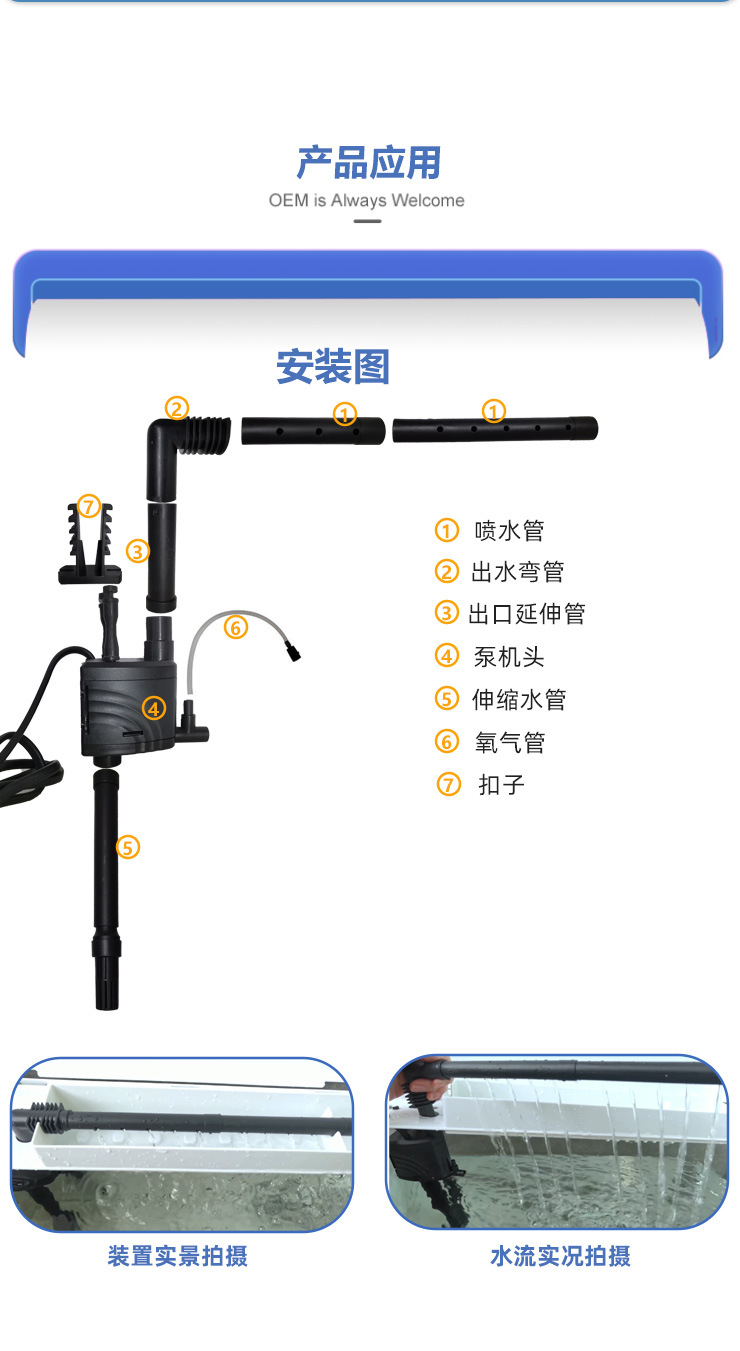 产品应用
OEM is Always Welcome

安装图

②
①
①
⑦
③
⑥
④
⑤

① 喷水管
② 出水弯管
③ 出口延伸管
④ 泵机头
⑤ 伸缩水管
⑥ 氧气管
⑦ 扣子

装置实景拍摄

水流实况拍摄