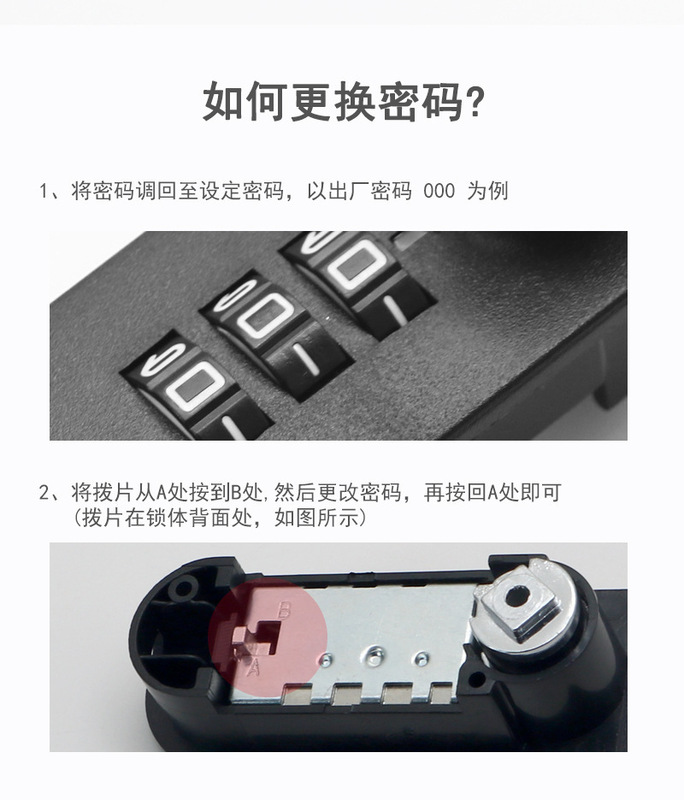 如何更换密码?

1、将密码调回至设定密码，以出厂密码 000 为例

0
0
0

2、将拨片从A处按到B处,然后更改密码，再按回A处即可
(拨片在锁体背面处，如图所示)

B
A