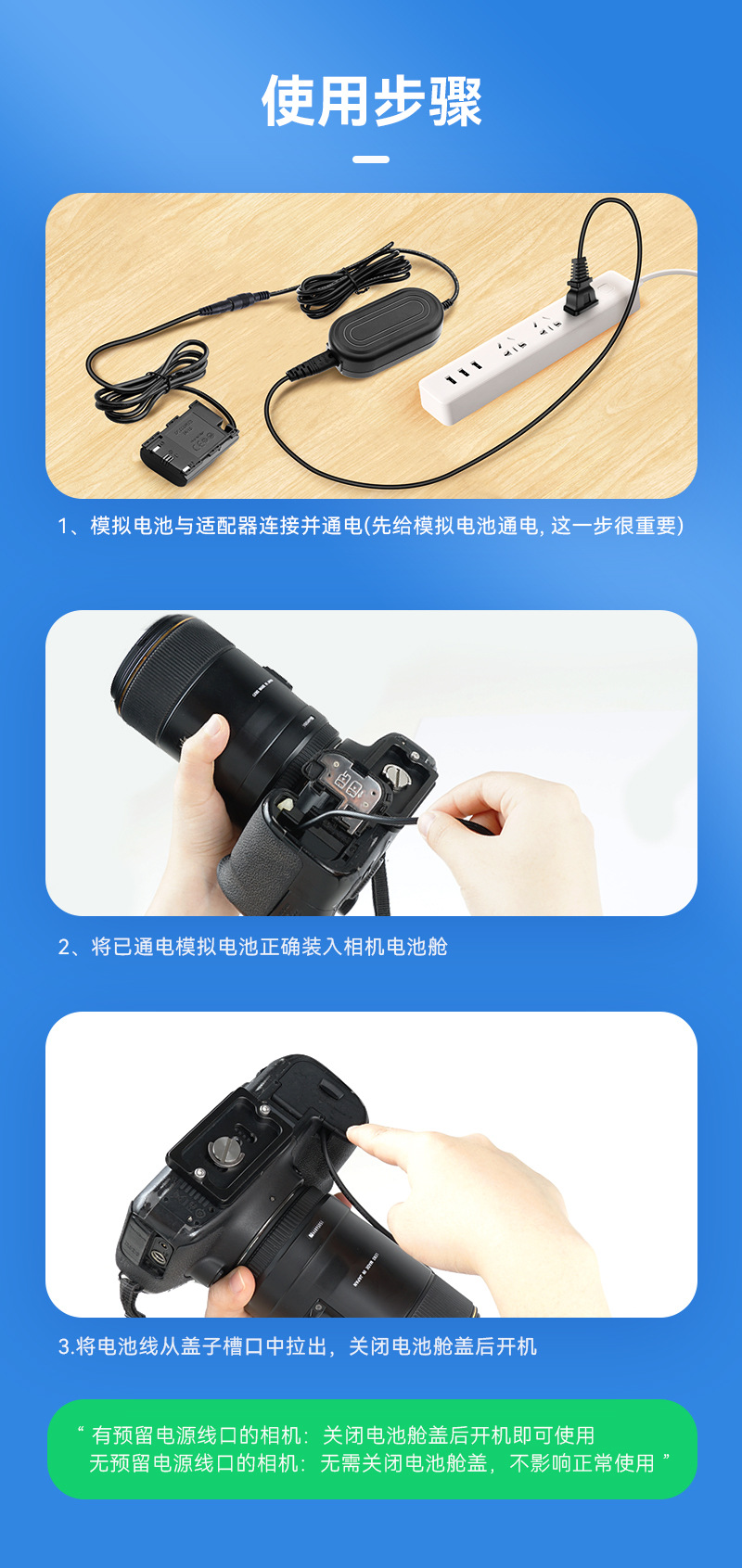 使用步骤

1、模拟电池与适配器连接并通电(先给模拟电池通电, 这一步很重要)

2、将已通电模拟电池正确装入相机电池舱

3.将电池线从盖子槽口中拉出，关闭电池舱盖后开机

“ 有预留电源线口的相机：关闭电池舱盖后开机即可使用
无预留电源线口的相机：无需关闭电池舱盖，不影响正常使用 ”