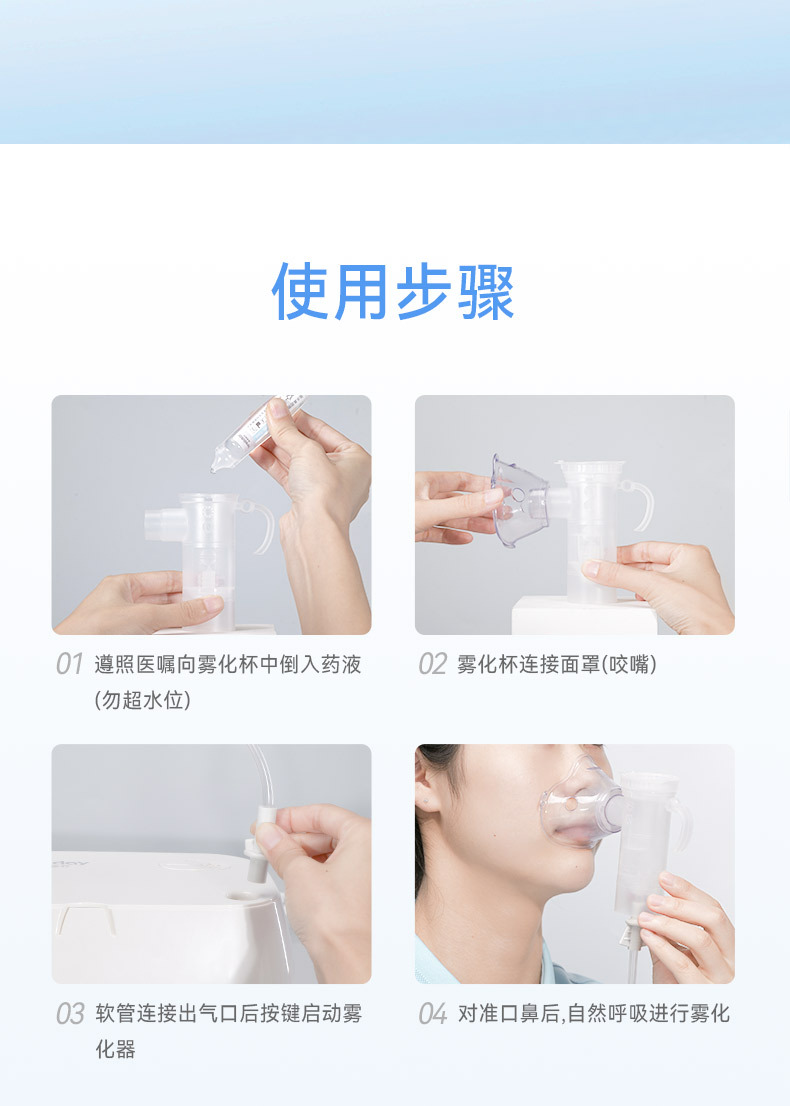 使用步骤

01 遵照医嘱向雾化杯中倒入药液(勿超水位)

02 雾化杯连接面罩(咬嘴)

03 软管连接出气口后按键启动雾化器

04 对准口鼻后,自然呼吸进行雾化