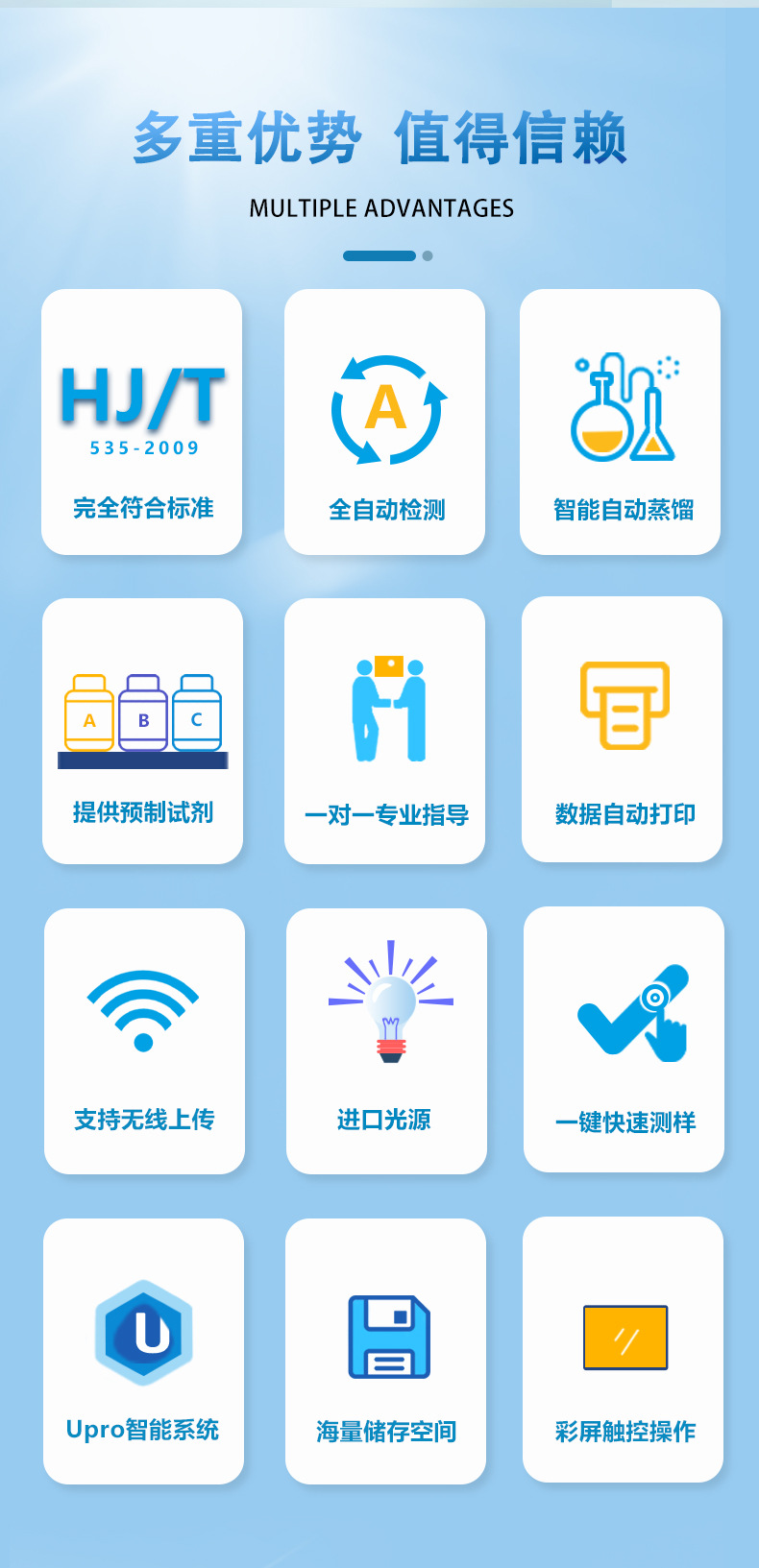 多重优势 值得信赖

MULTIPLE ADVANTAGES

HJ/T
535-2009

完全符合标准

A

全自动检测

智能自动蒸馏

A B C

提供预制试剂

一对一专业指导

数据自动打印

支持无线上传

进口光源

一键快速测样

U

Upro智能系统

海量储存空间

彩屏触控操作